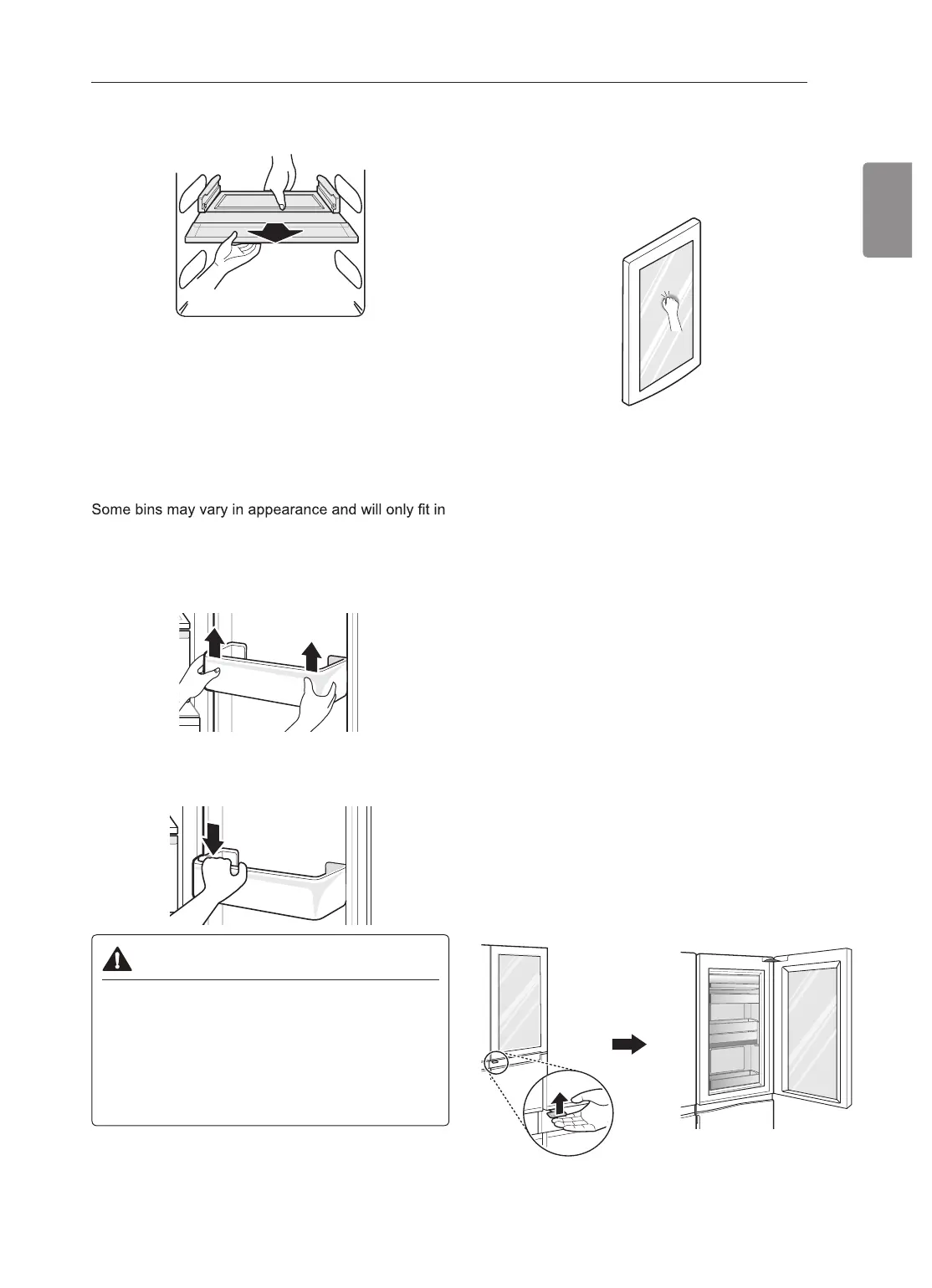 Some bins may vary in appearance and will only fit in