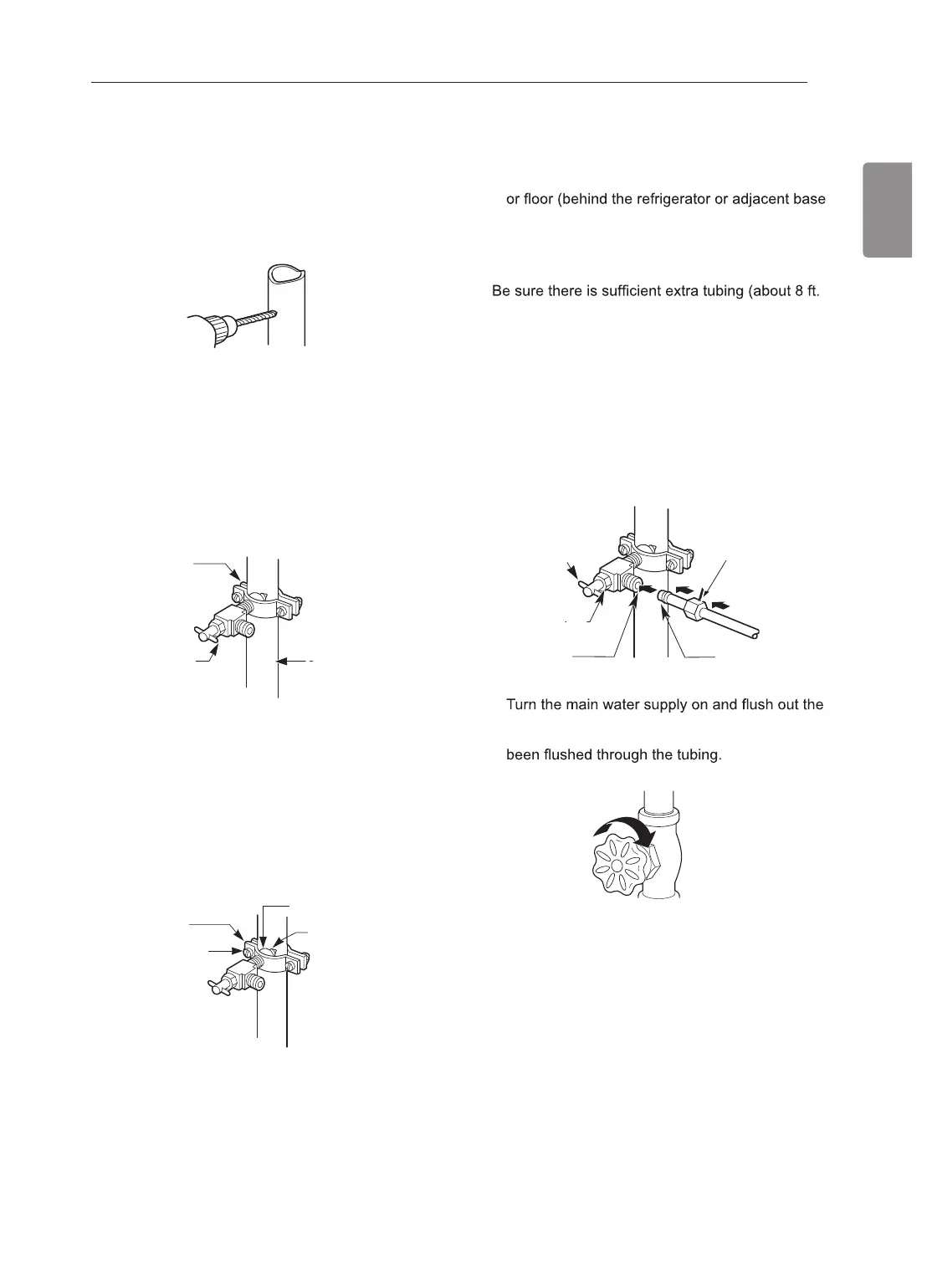 or floor (behind the refrigerator or adjacent base

Be sure there is sufficient extra tubing (about 8 ft.

Turn the main water supply on and flush out the

been flushed through the tubing.