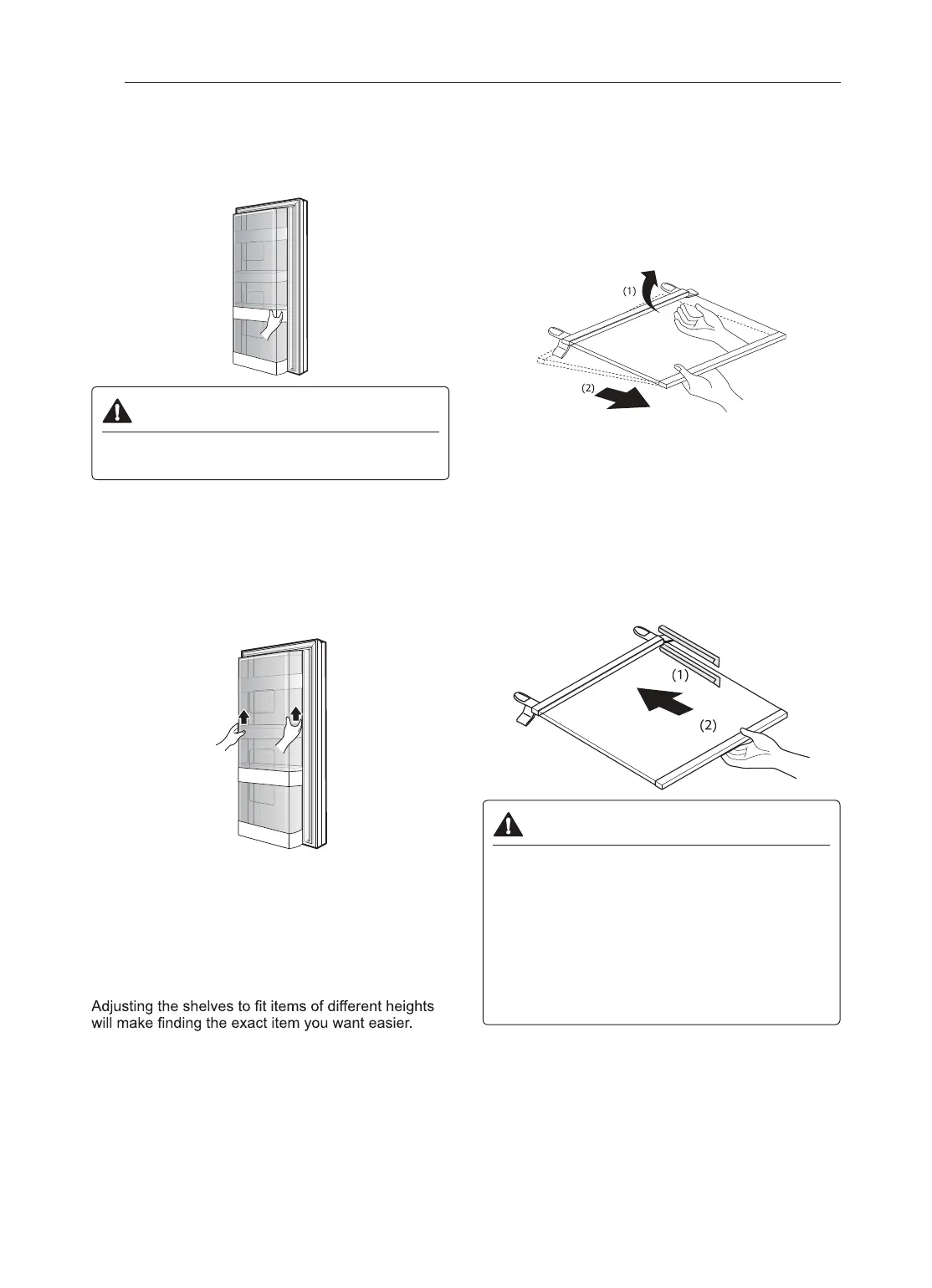 (1)

(2)

(1)

(2)

Adjusting the shelves to fit items of different heights will make finding the exact item you want easier.