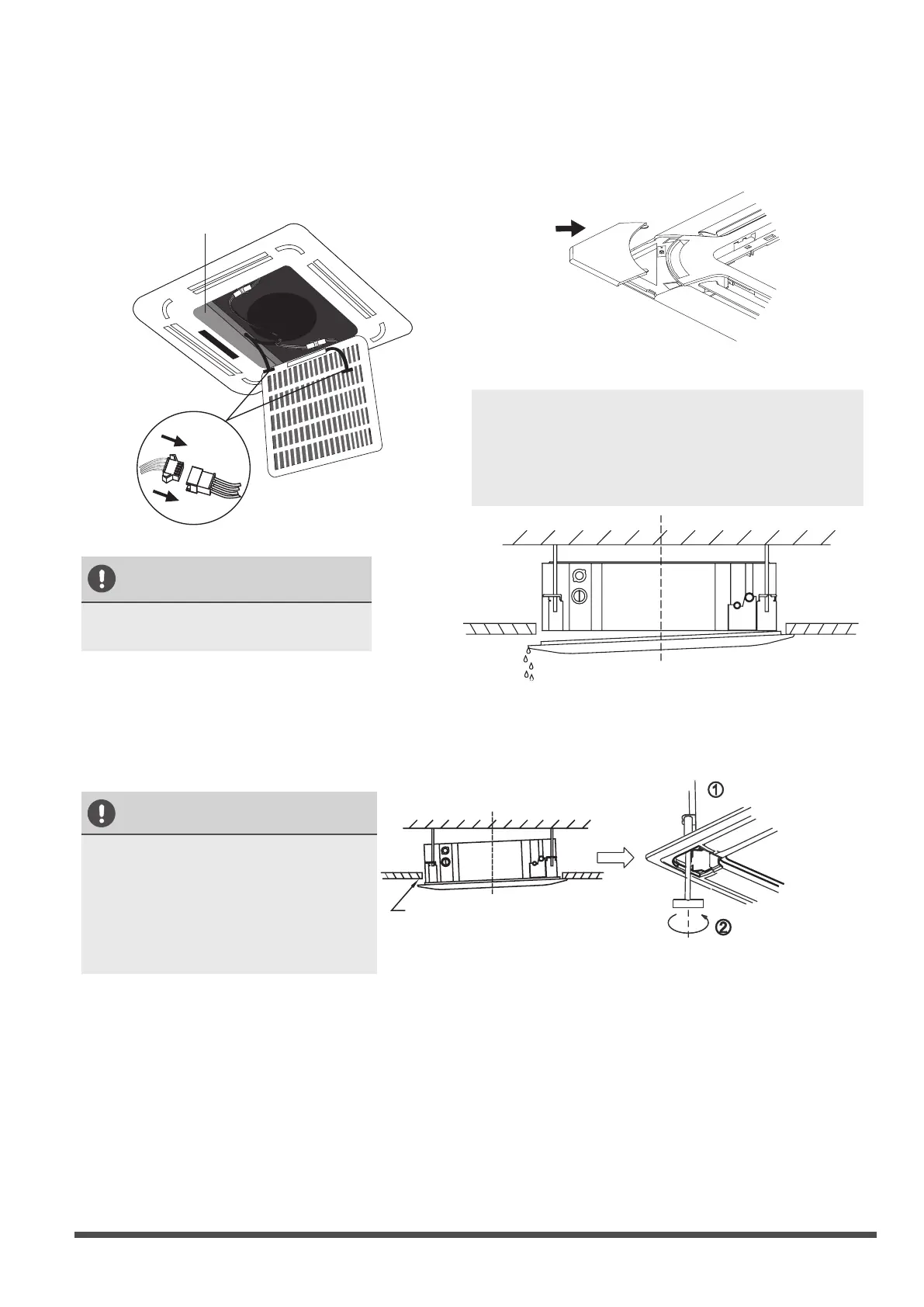 ①

②