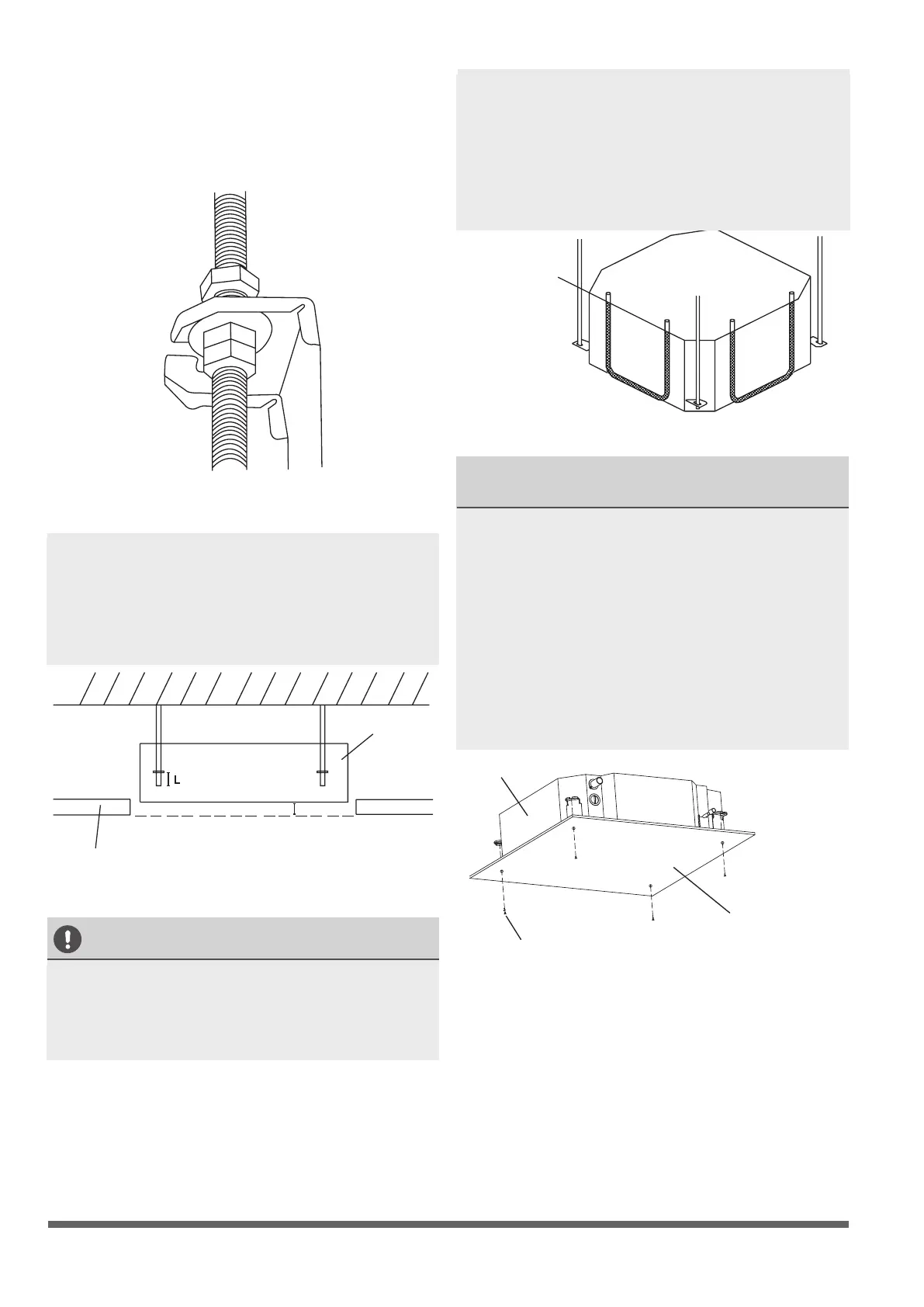 L