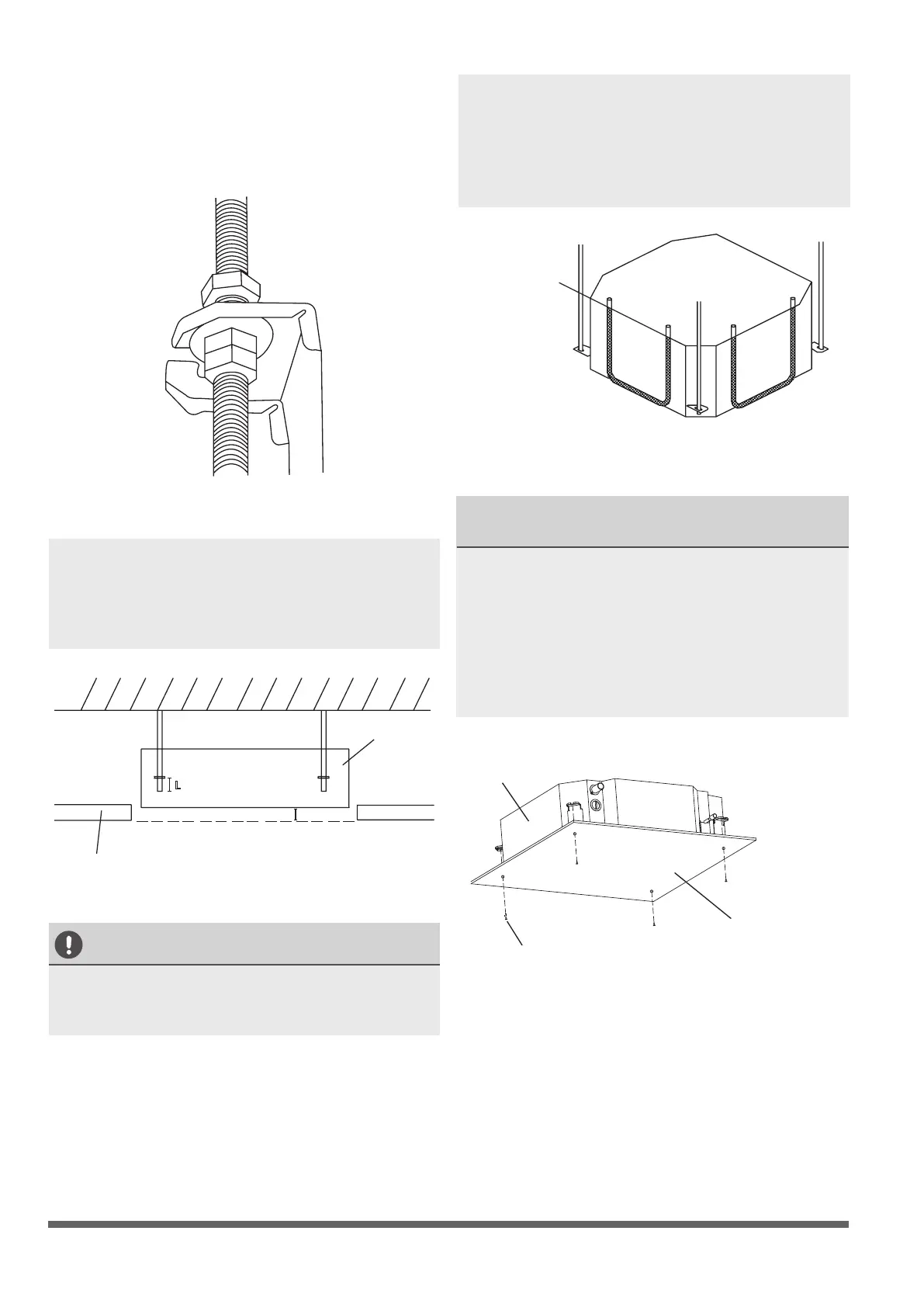 L