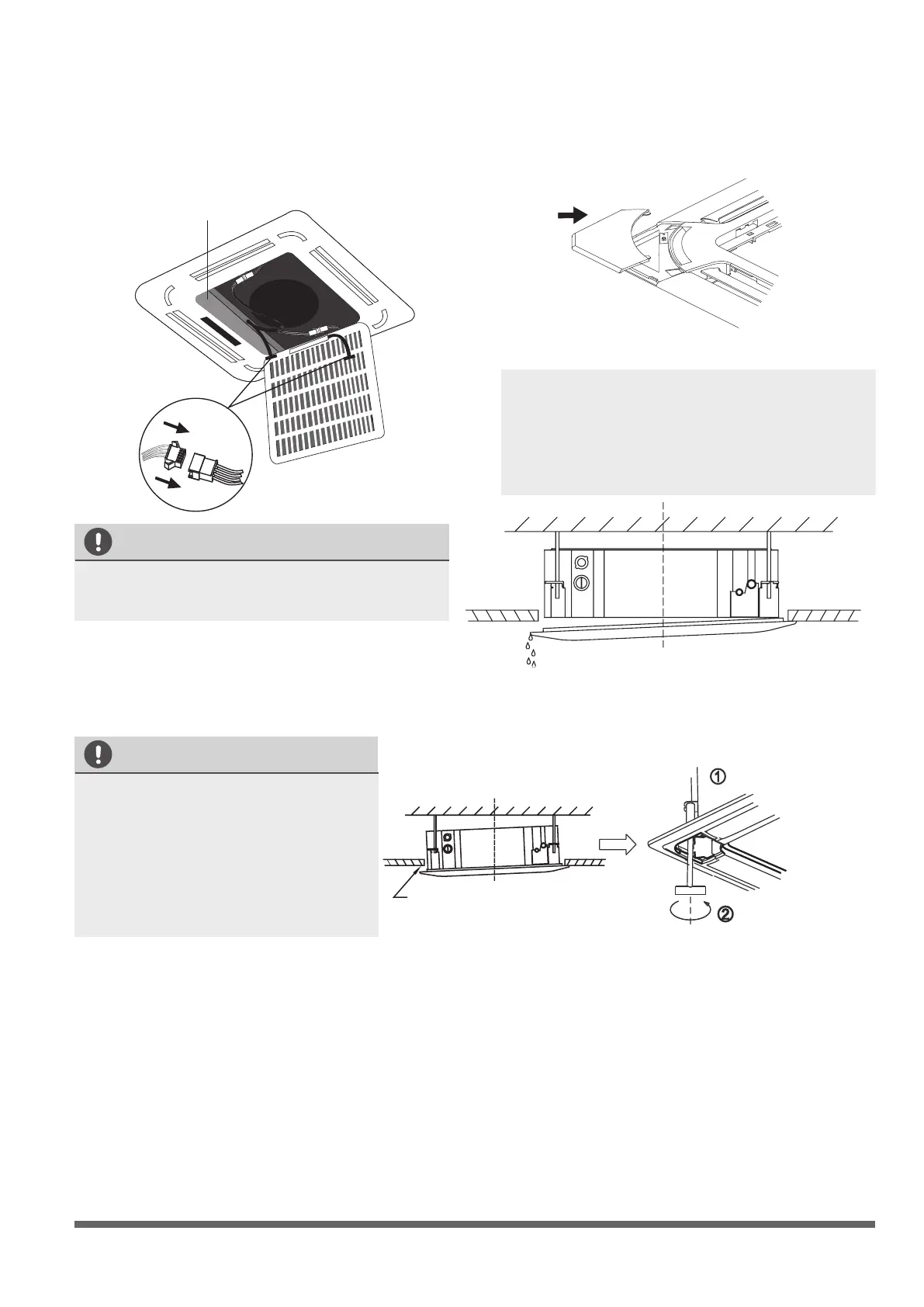 ①

②