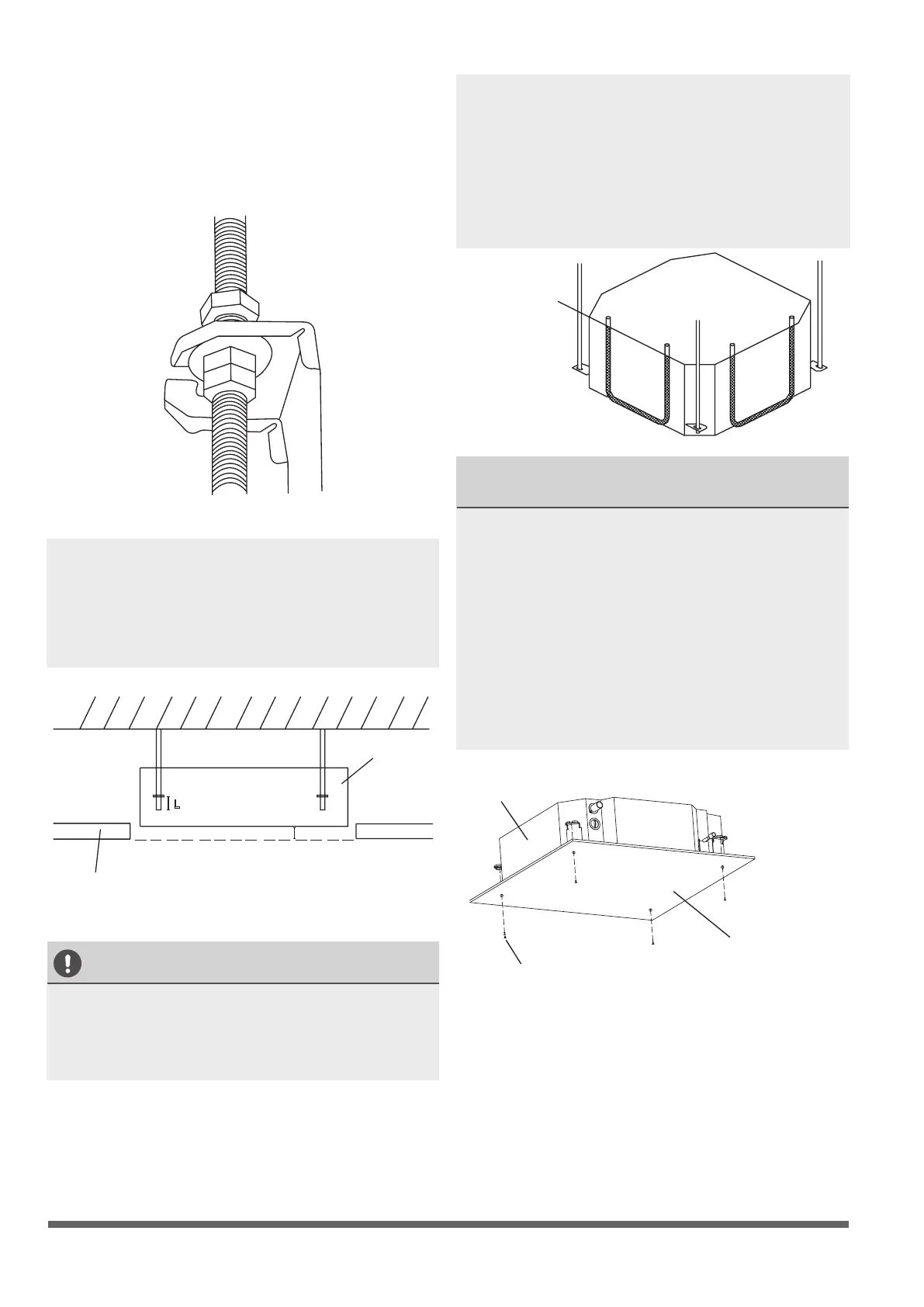 L