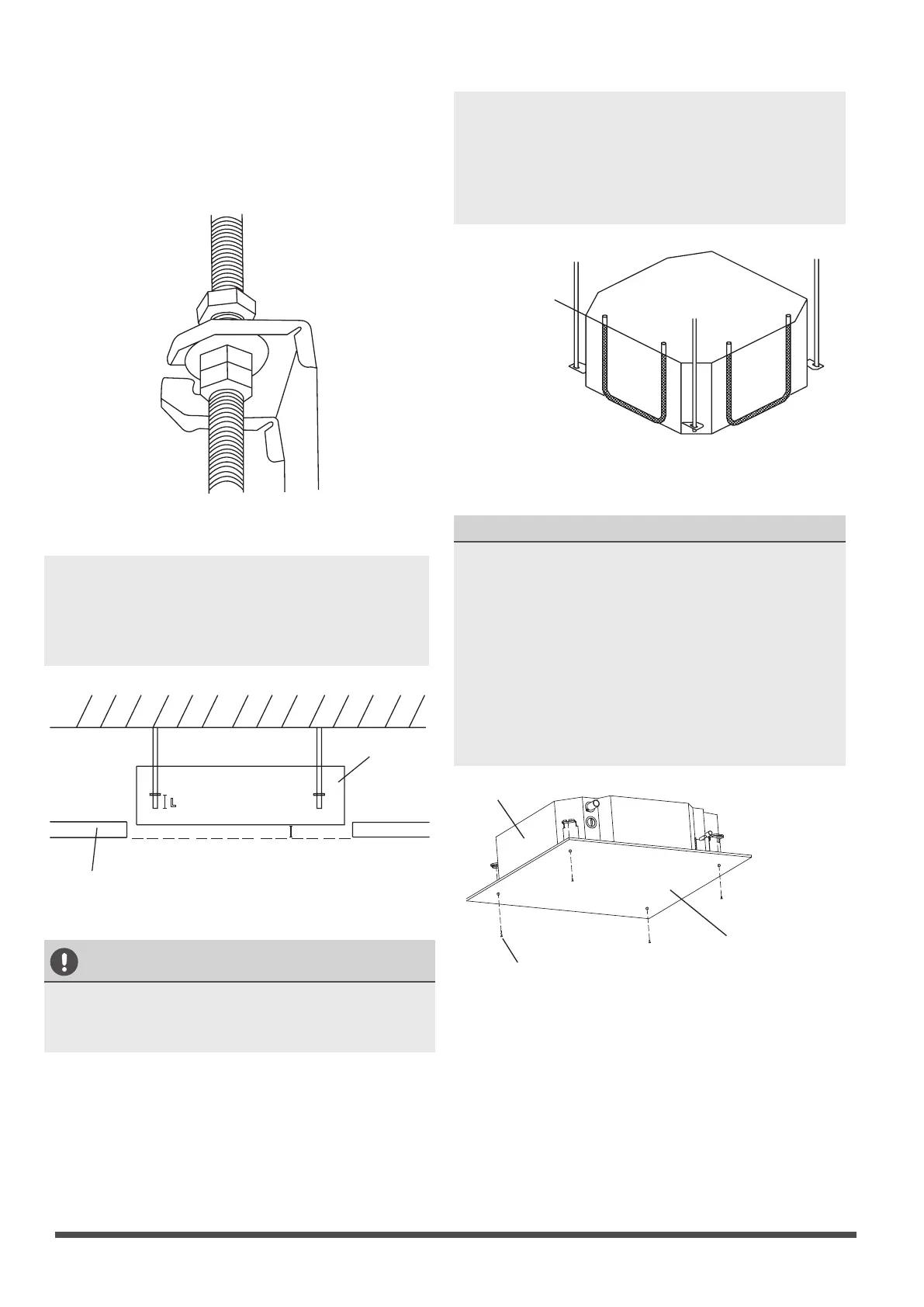 L