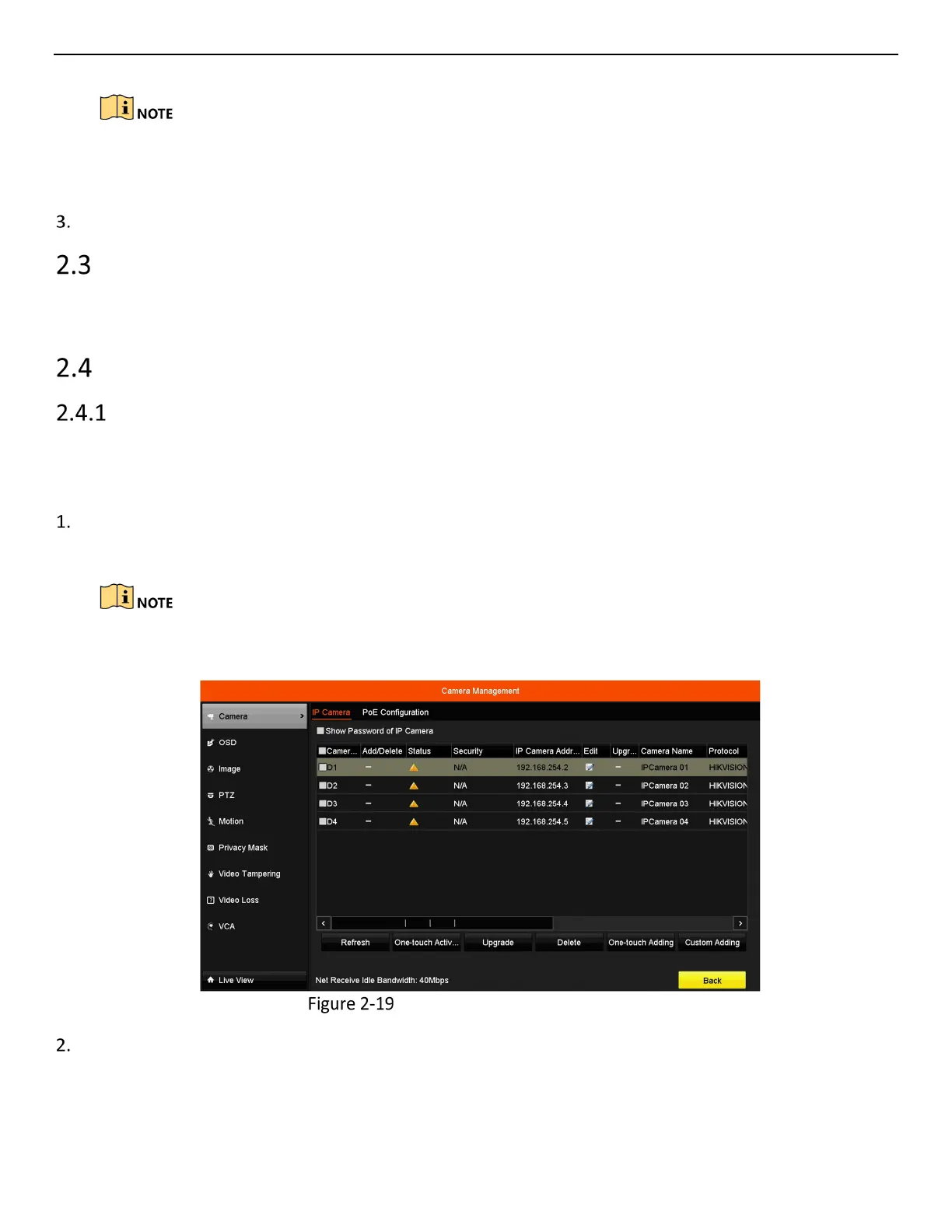 NOTE

3.

2.3

2.4

2.4.1

1.

NOTE

Camera Management

Camera

OSD

Image

PTZ

Motion

Privacy Mask

Video Tampering

Video Loss

VCA

Live View

IP Camera PoE Configuration

Show Password of IP Camera

| Camer... | Add/Delete | Status | Security | IP Camera Addr... | Edit | Upgr... | Camera Name | Protocol |
|---|---|---|---|---|---|---|---|---|
| D1 | – | | N/A | 192.168.254.2 | | – | IPCamera 01 | HIKVISION |
| D2 | – | | N/A | 192.168.254.3 | | – | IPCamera 02 | HIKVISION |
| D3 | – | | N/A | 192.168.254.4 | | – | IPCamera 03 | HIKVISION |
| D4 | – | | N/A | 192.168.254.5 | | – | IPCamera 04 | HIKVISION |

Refresh One-touch Activ... Upgrade Delete One-touch Adding Custom Adding

Net Receive Idle Bandwidth: 40Mbps

Back

Figure 2-19

2.