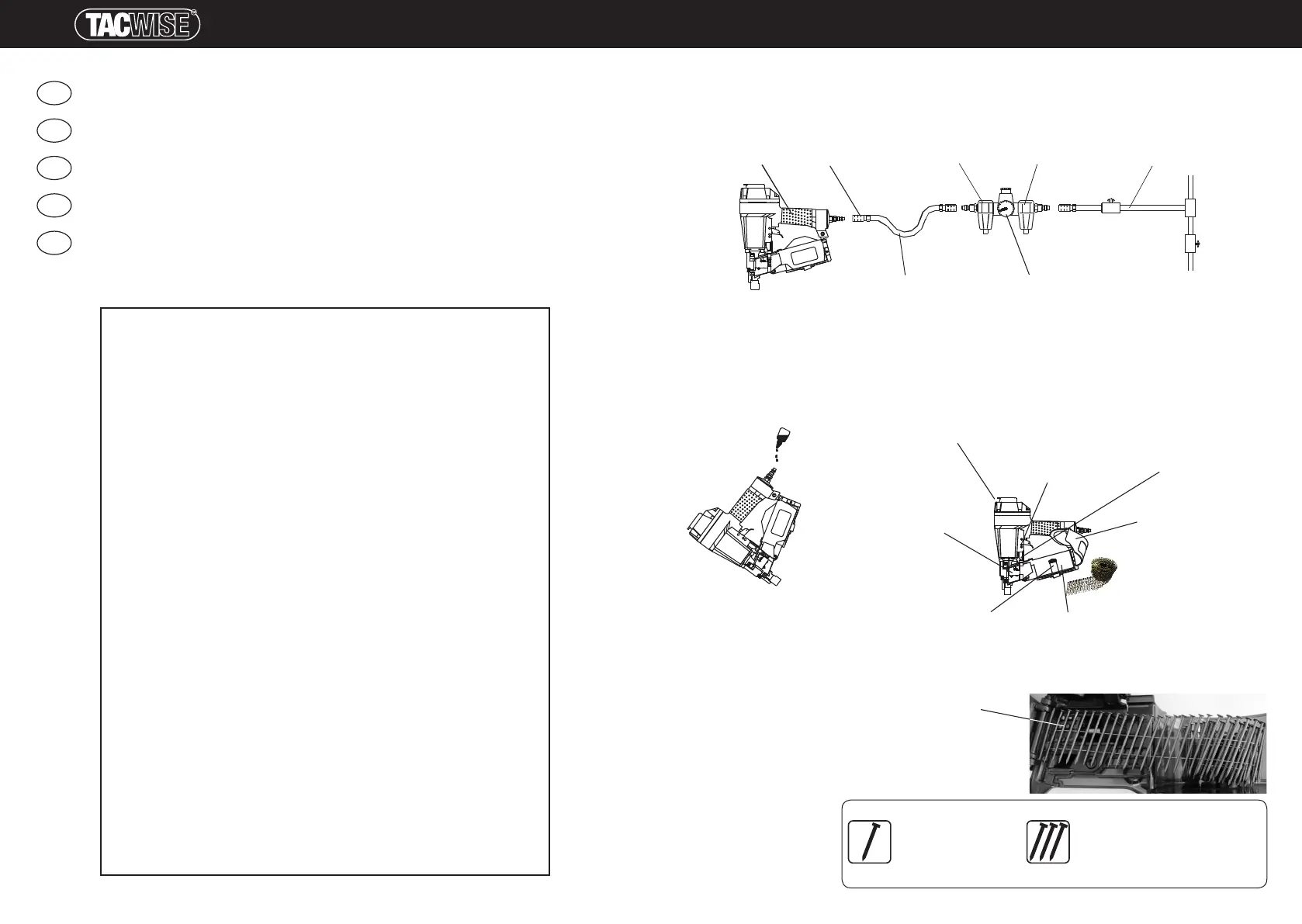 TACWISE®