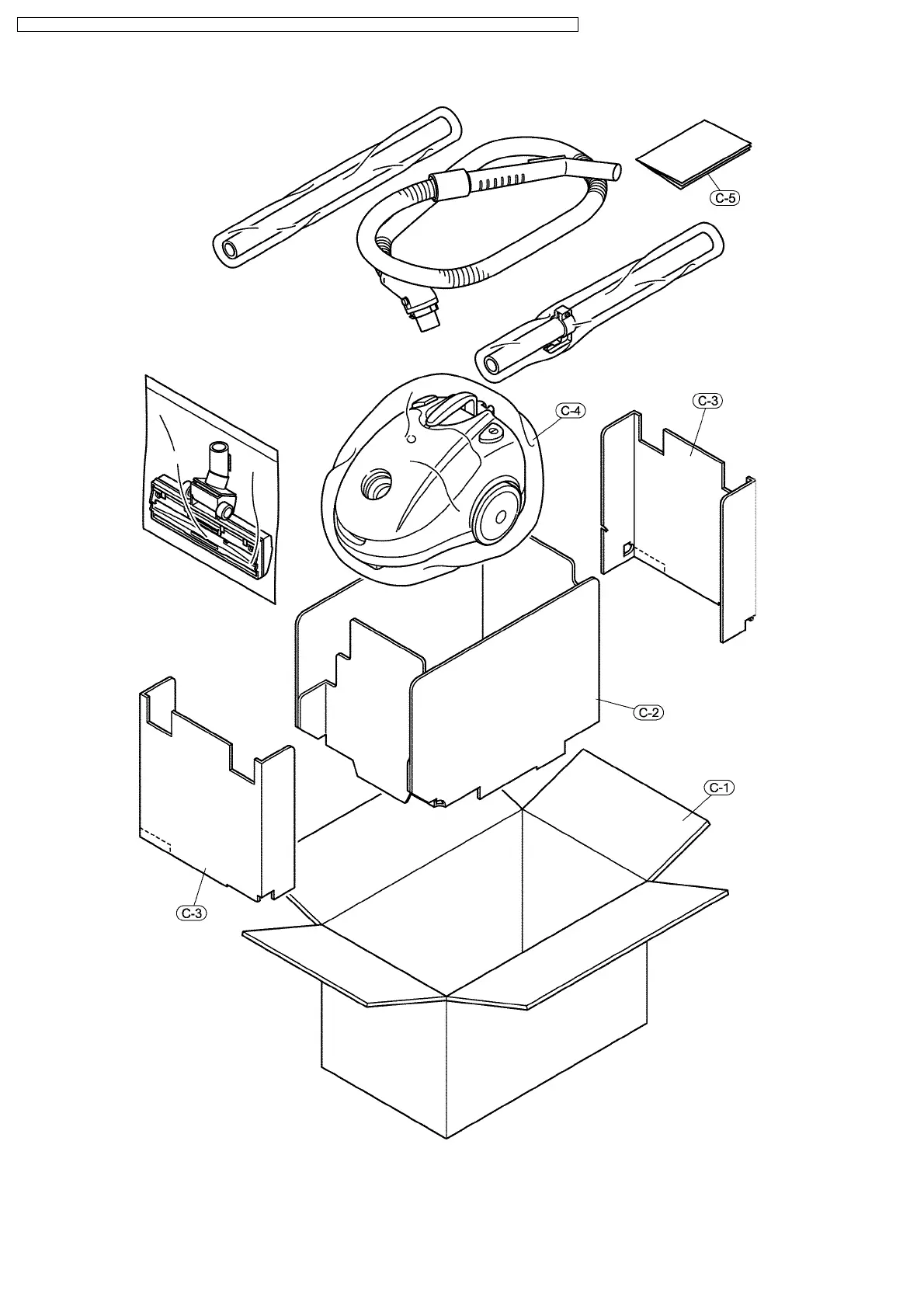 C-5

C-4

C-3

C-2

C-1

C-3