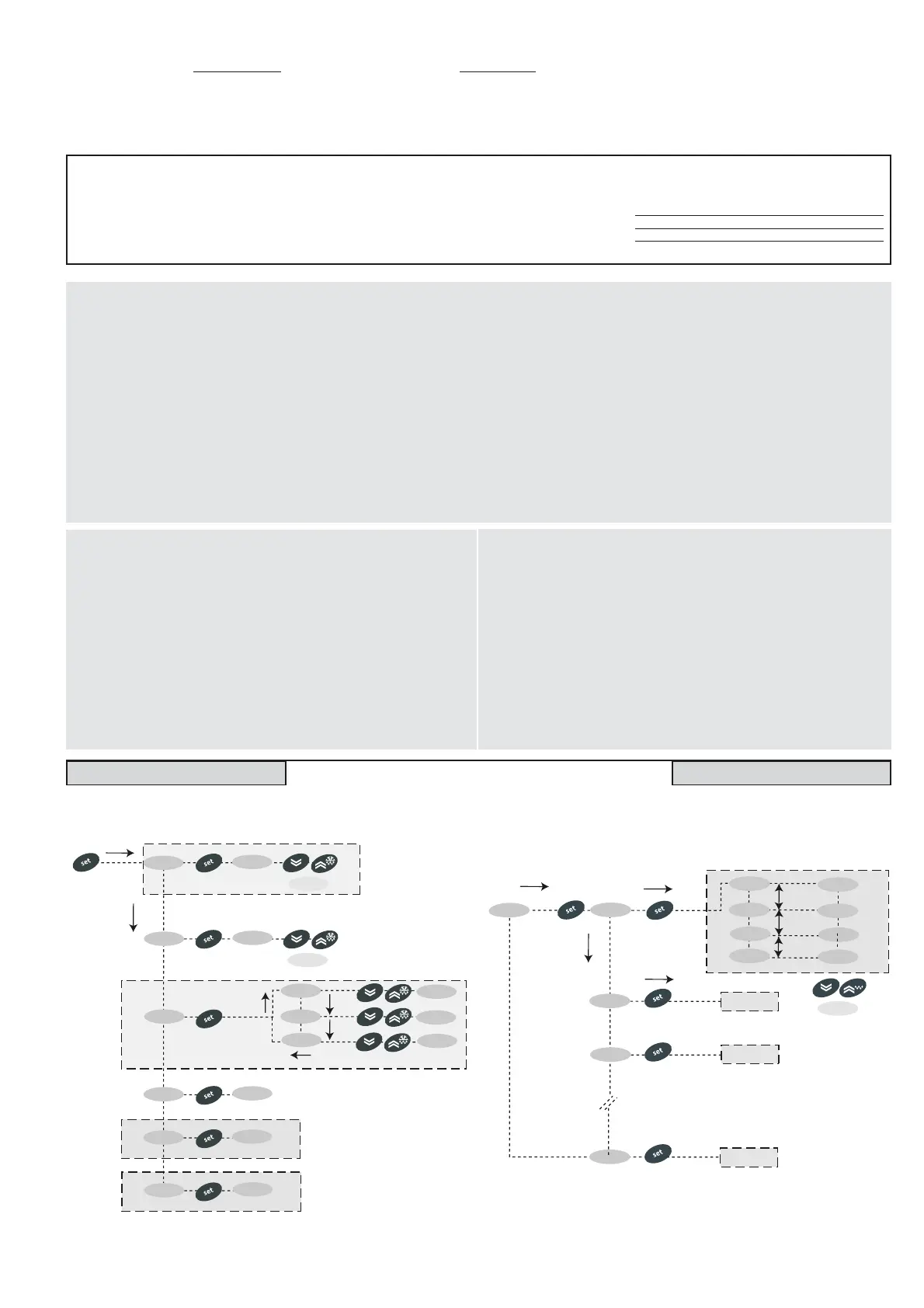 set

set

set

set

set

set

set

set

set

set

set

set