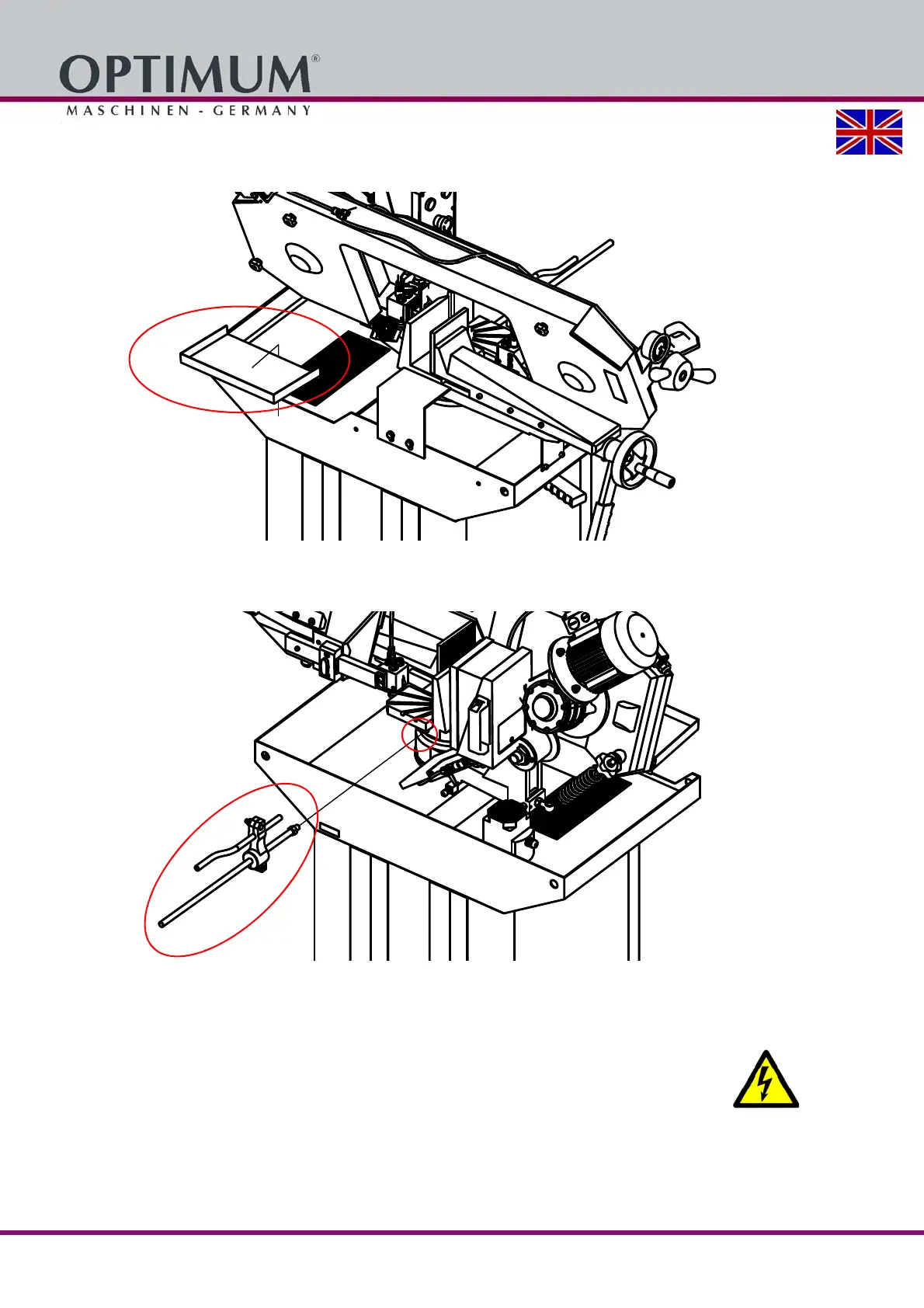 OPTIMUM®
MASCHINEN - GERMANY