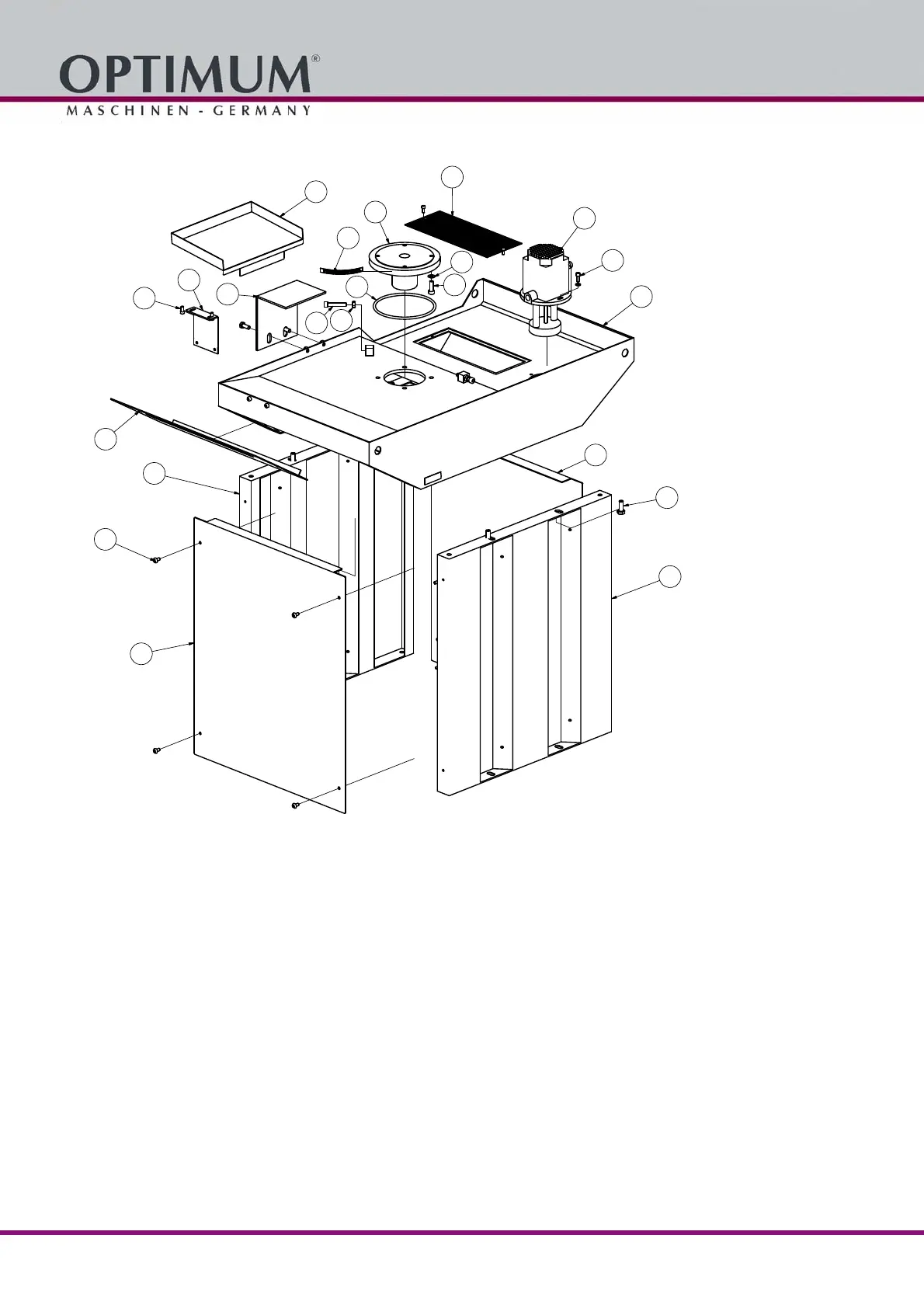 OPTIMUM®
MASCHINEN - GERMANY