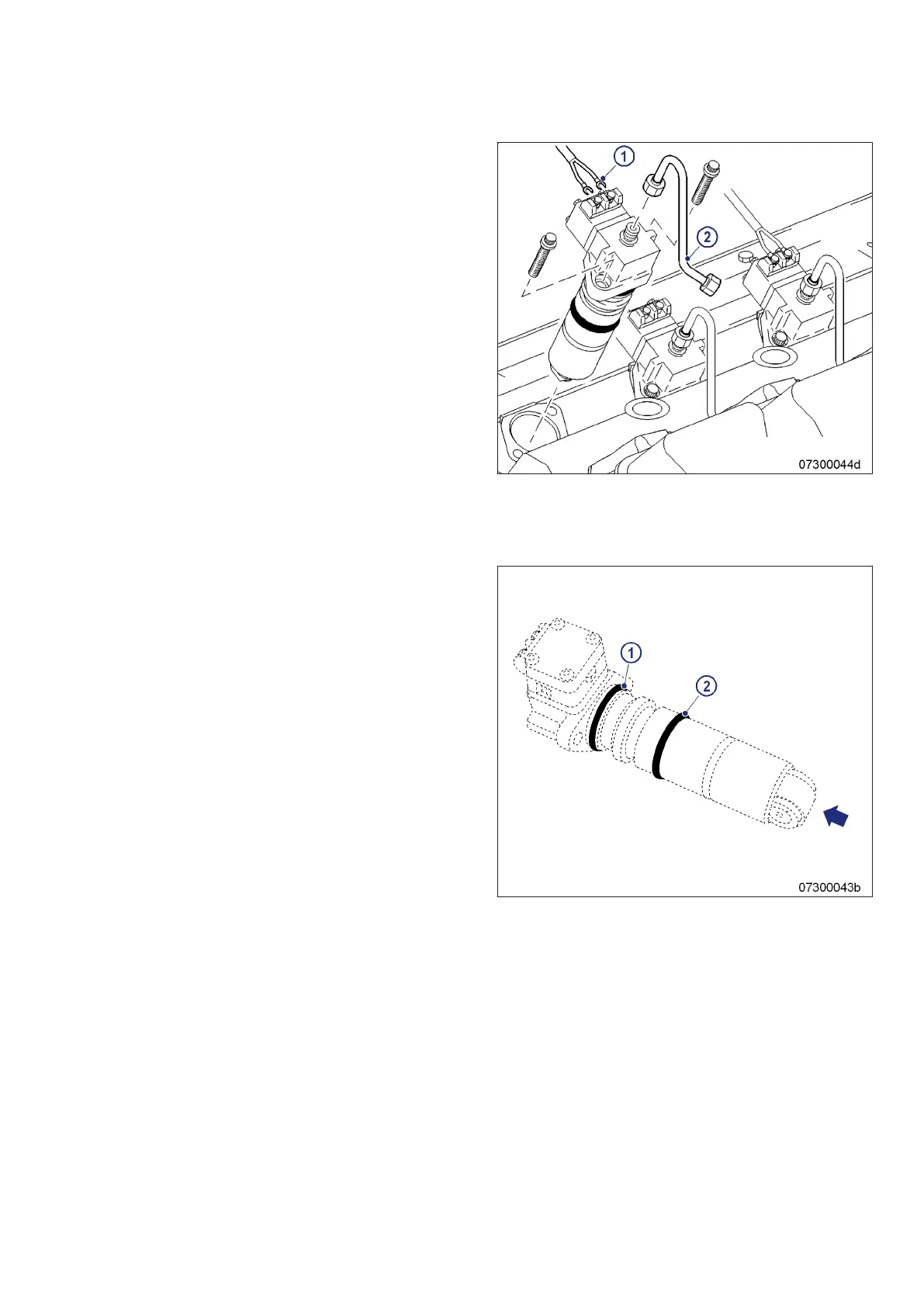 1
2
07300044d

1
2
07300043b