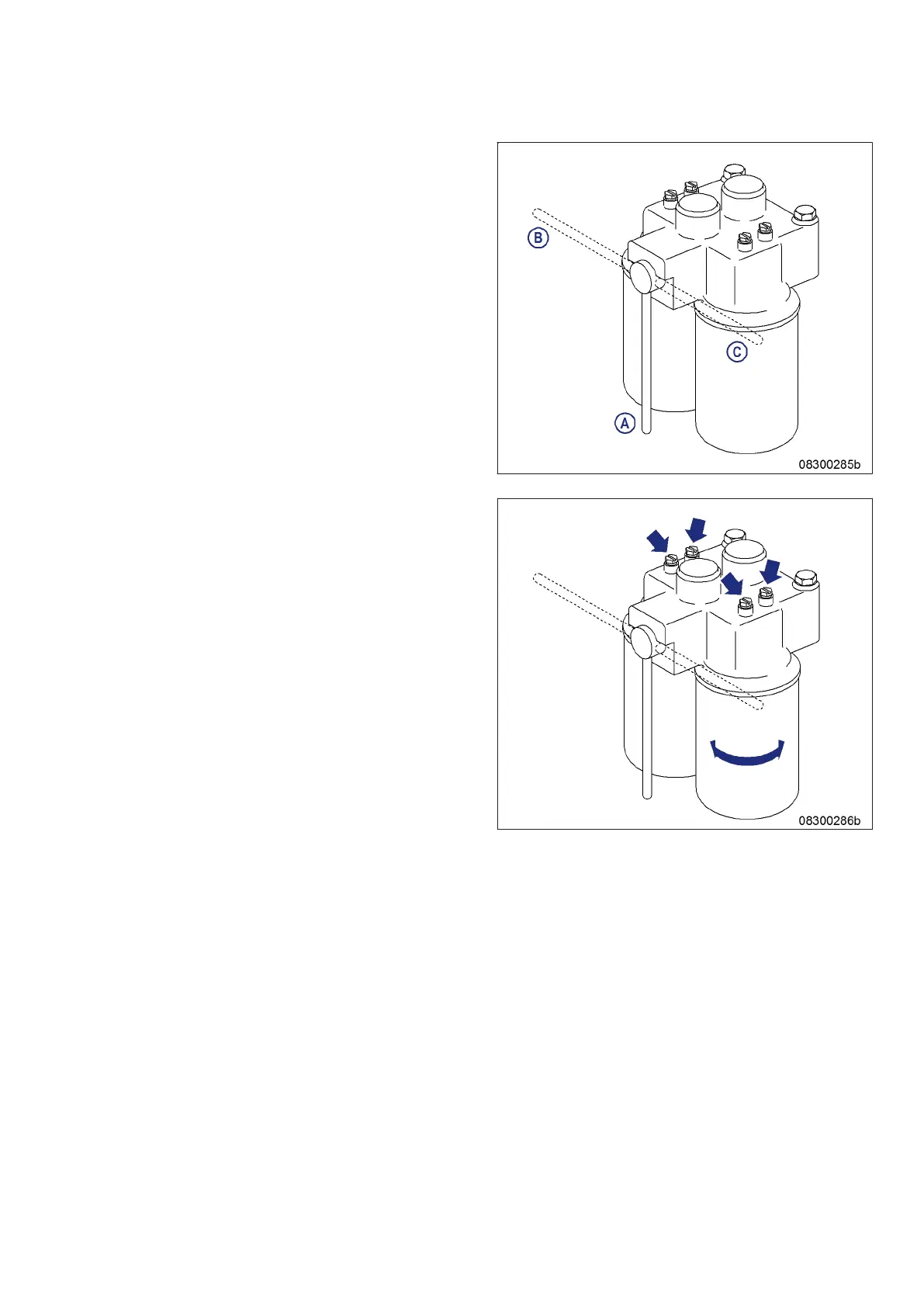 B

C

A

08300285b

08300286b