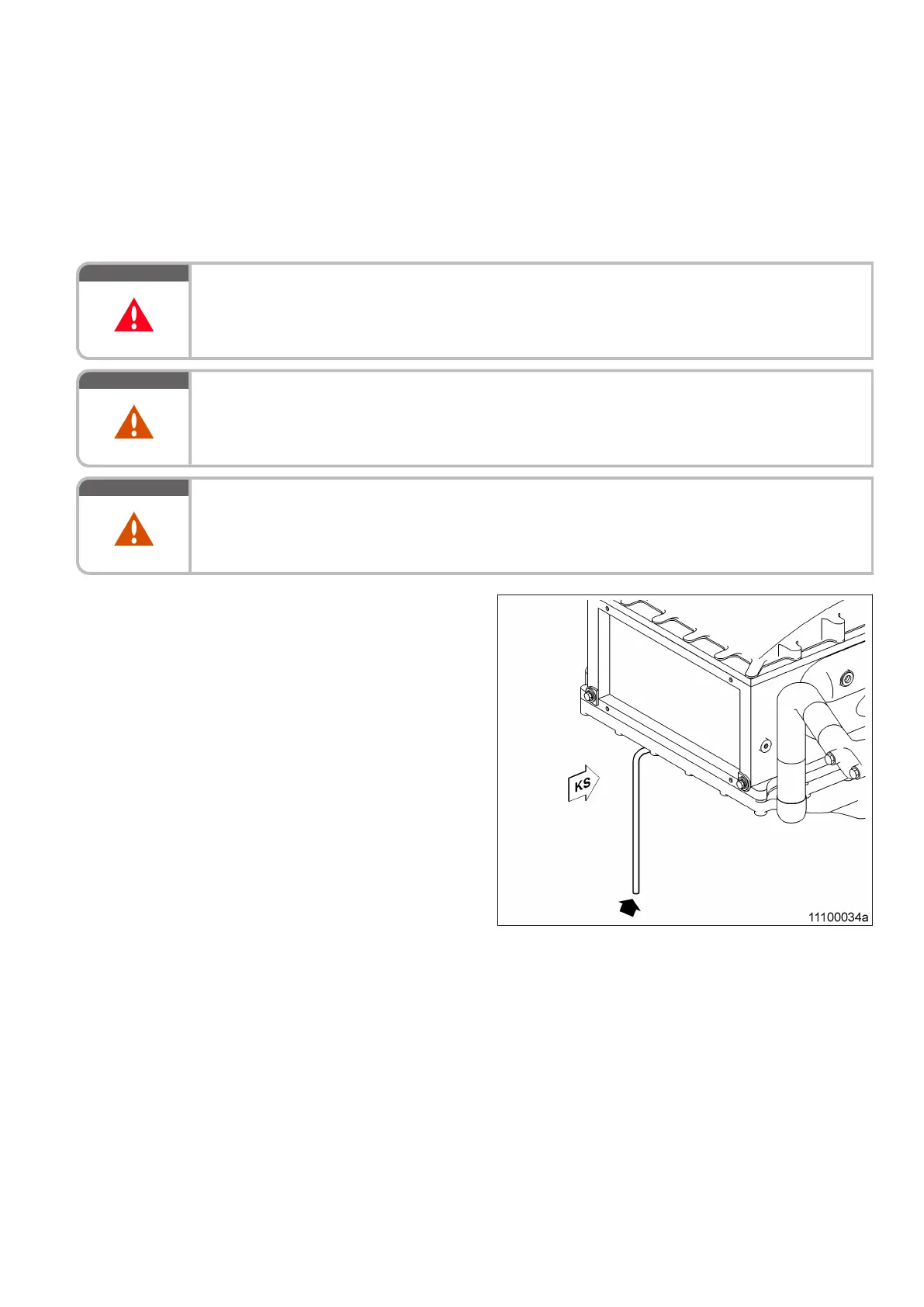 KS

11100034a