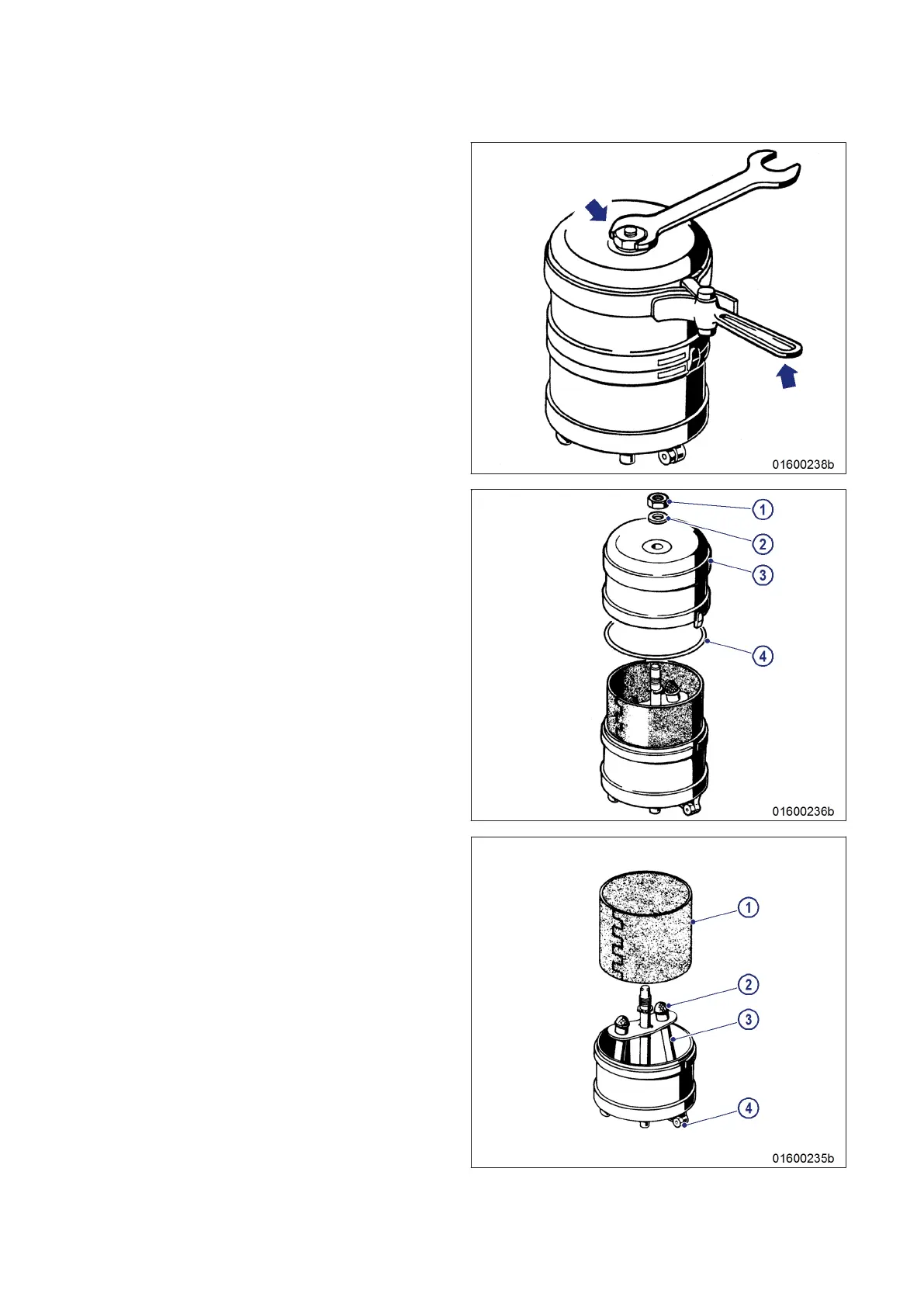 01600238b

1
2
3
4

01600236b

1
2
3
4

01600235b