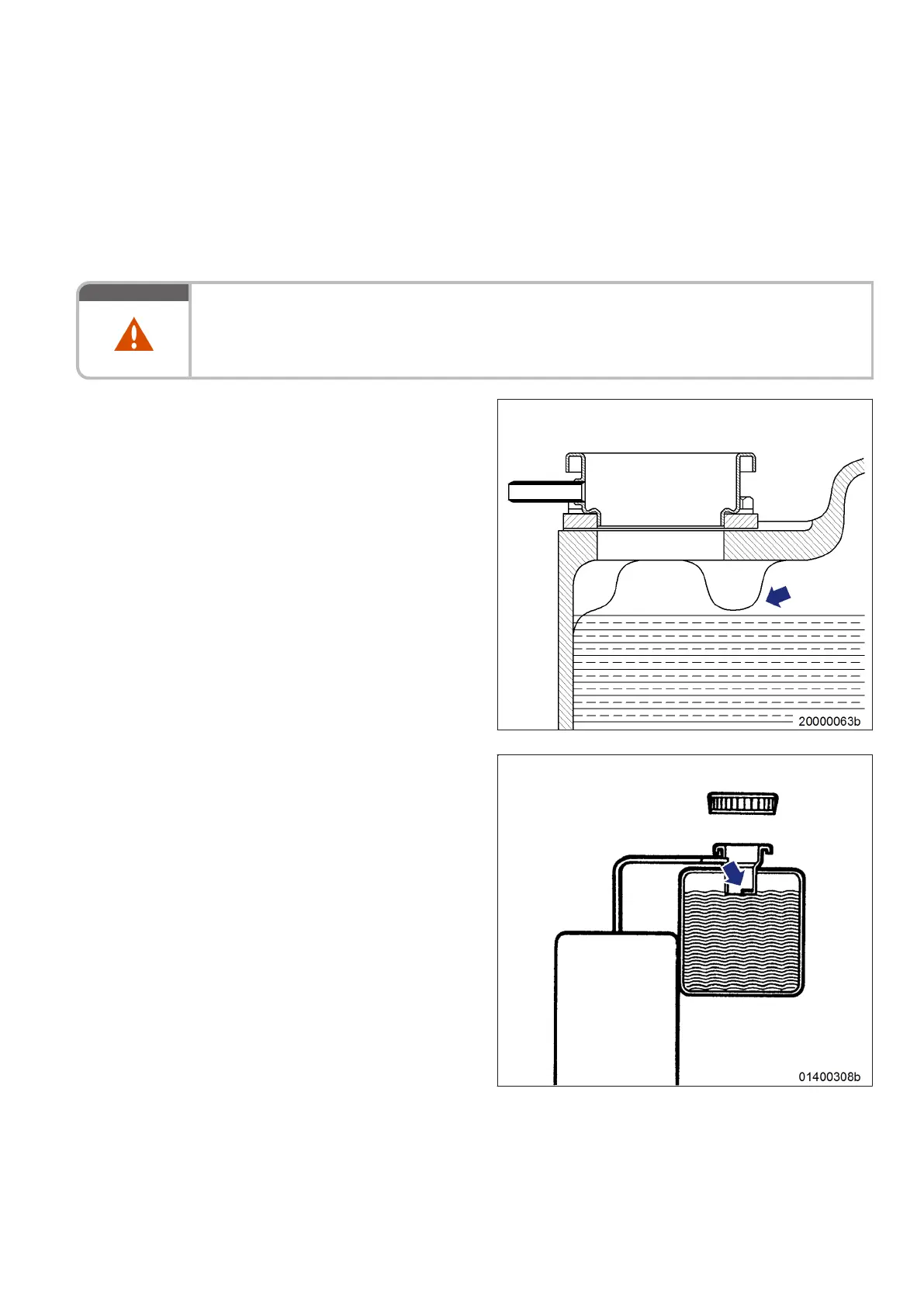 20000063b

01400308b