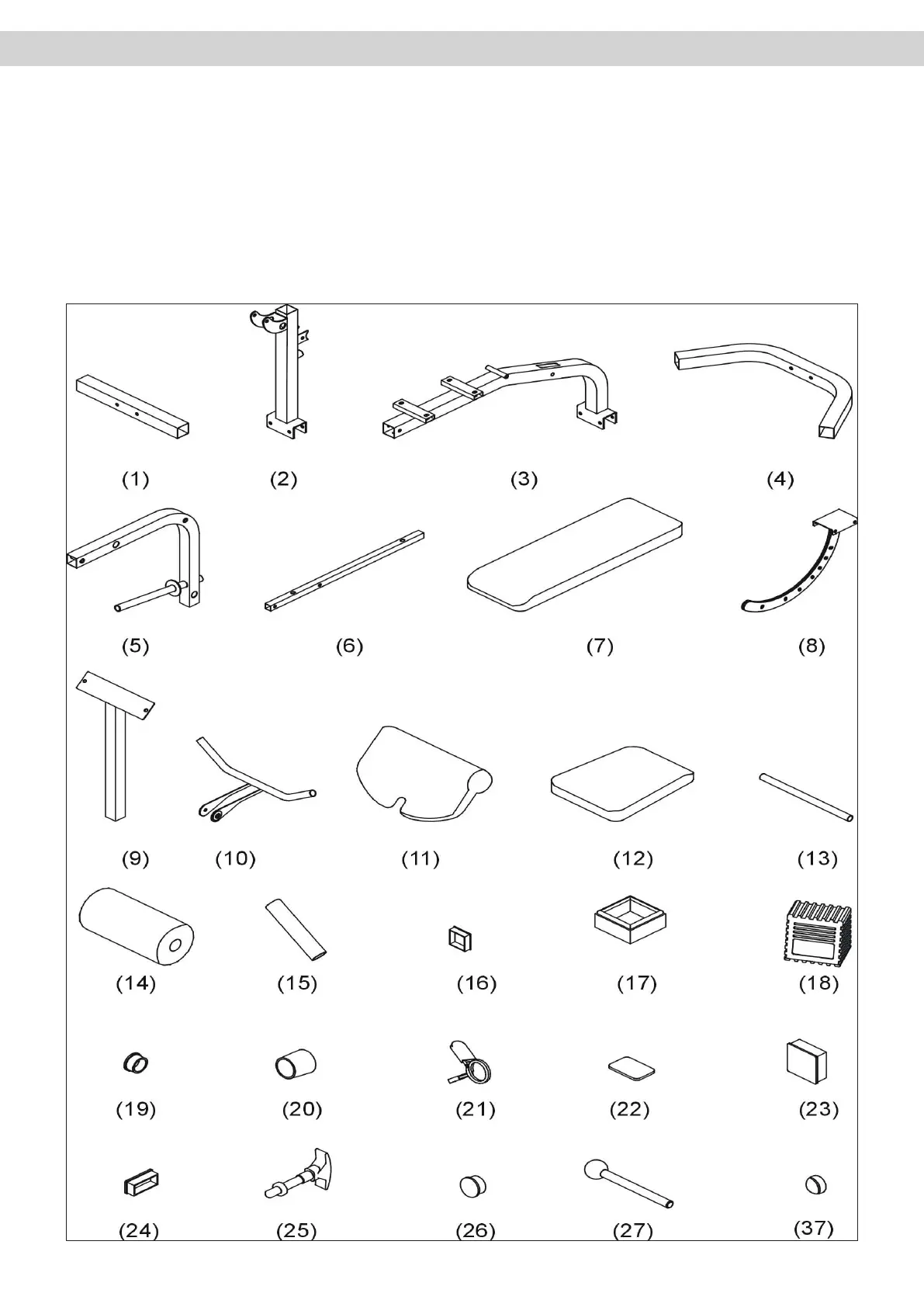 (1) (2) (3) (4)

(5) (6) (7) (8)

(9) (10) (11) (12) (13)

(14) (15) (16) (17) (18)

(19) (20) (21) (22) (23)

(24) (25) (26) (27) (37)