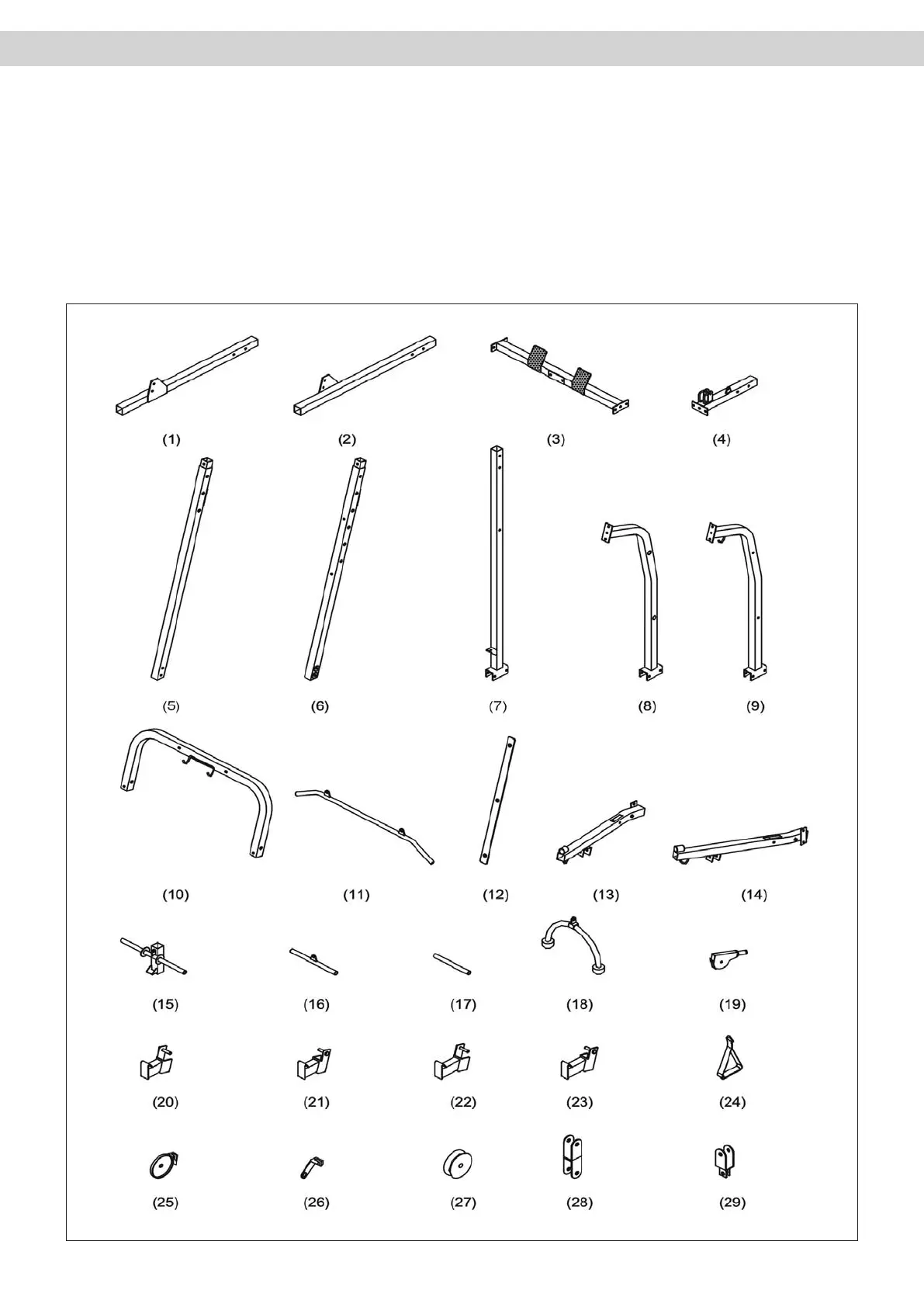 (1)
(2)
(3)
(4)
(5)
(6)
(7)
(8)
(9)
(10)
(11)
(12)
(13)
(14)
(15)
(16)
(17)
(18)
(19)
(20)
(21)
(22)
(23)
(24)
(25)
(26)
(27)
(28)
(29)