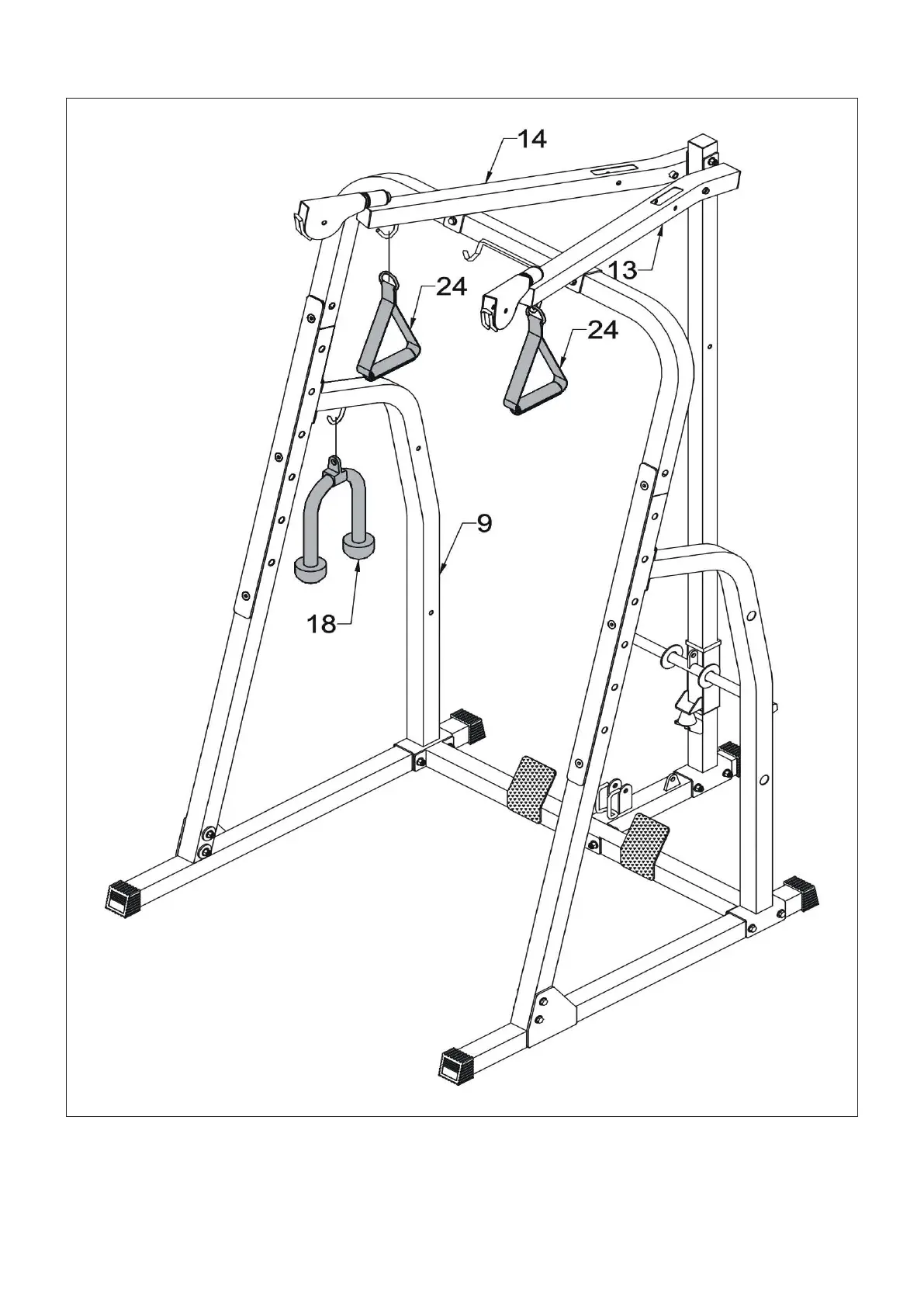 14
13
24
24
9
18