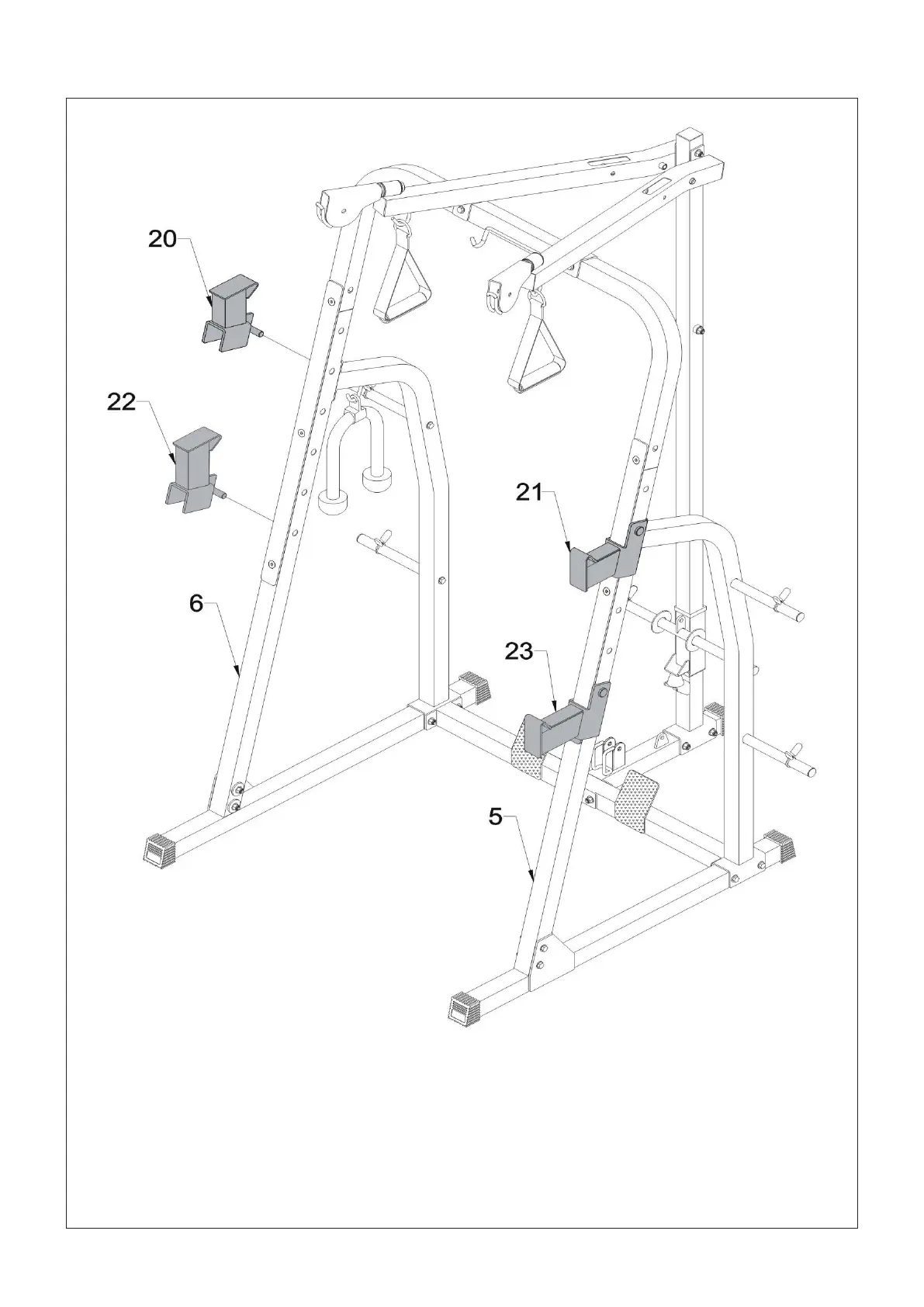 20

22

21

6

23

5