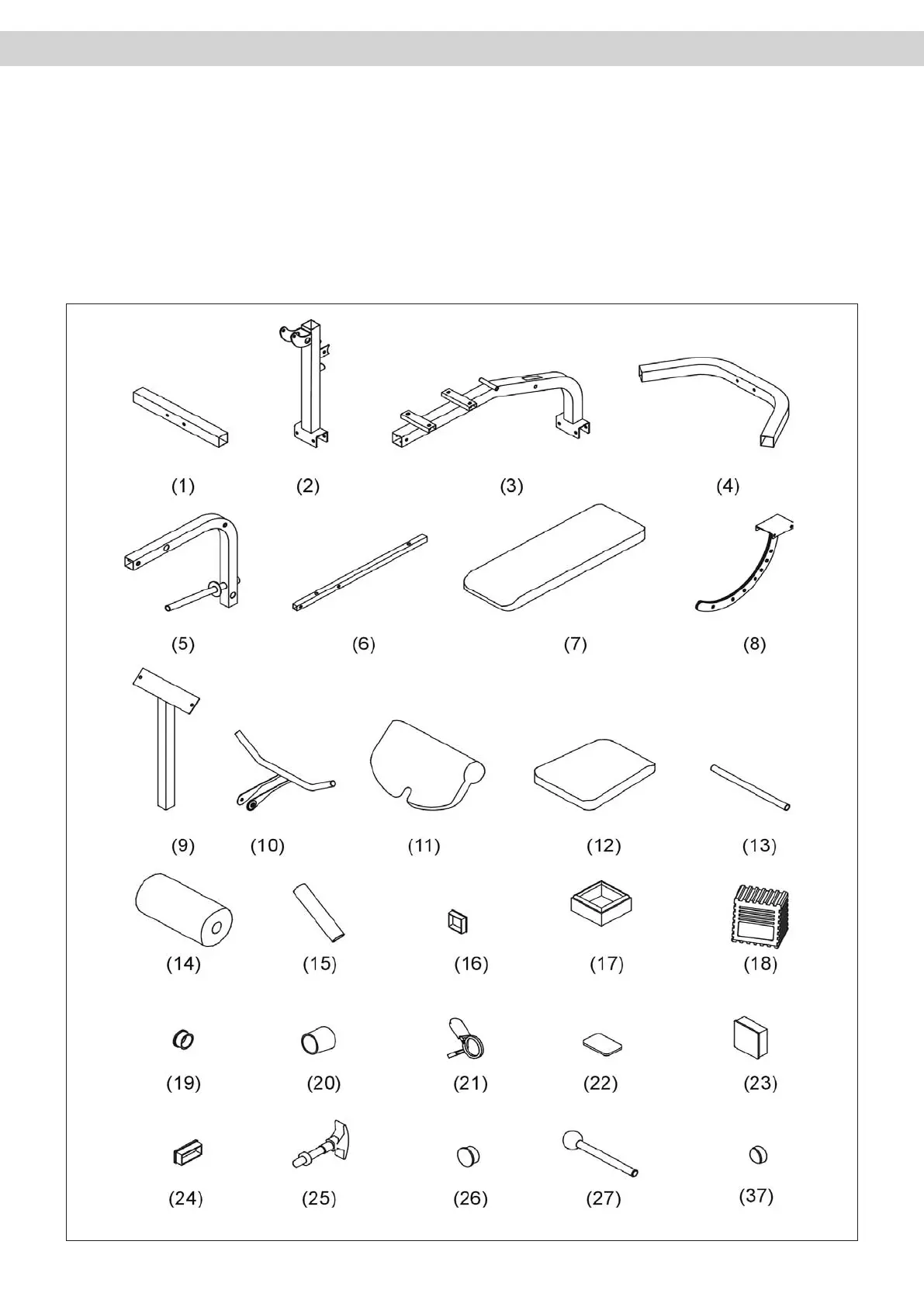 (1) (2) (3) (4)

(5) (6) (7) (8)

(9) (10) (11) (12) (13)

(14) (15) (16) (17) (18)

(19) (20) (21) (22) (23)

(24) (25) (26) (27) (37)