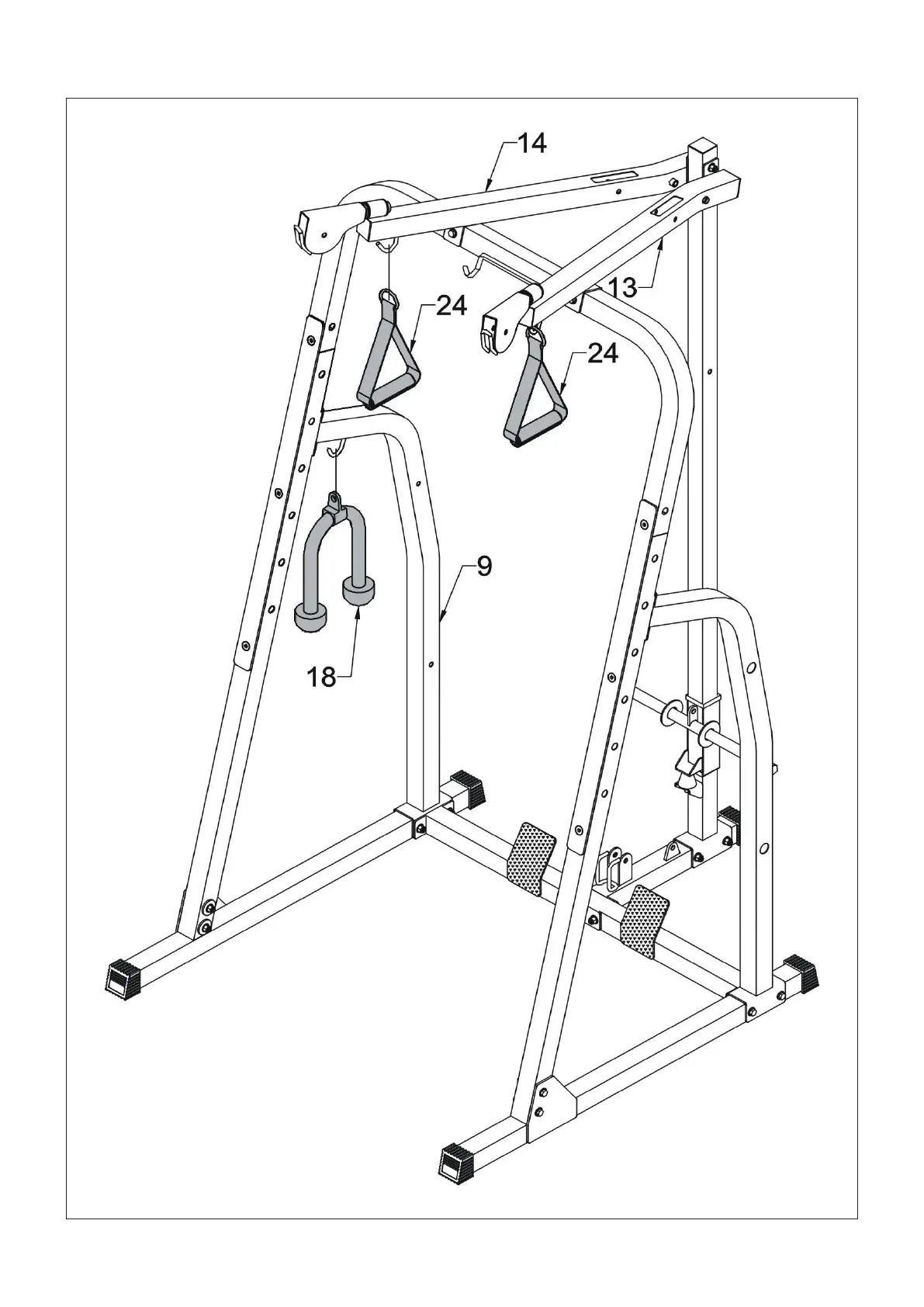 14
13
24
24
9
18