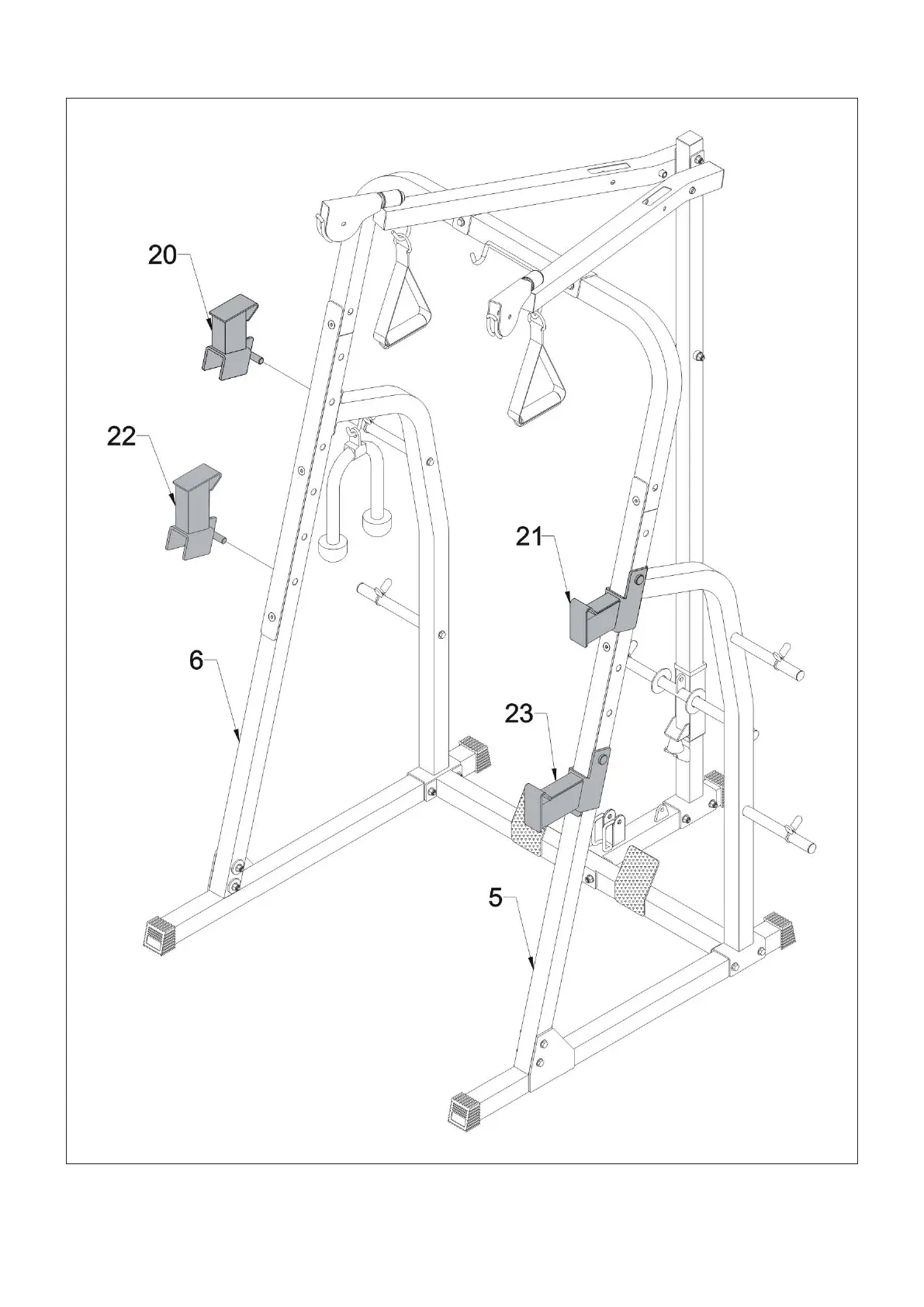 20
22
21
6
23
5