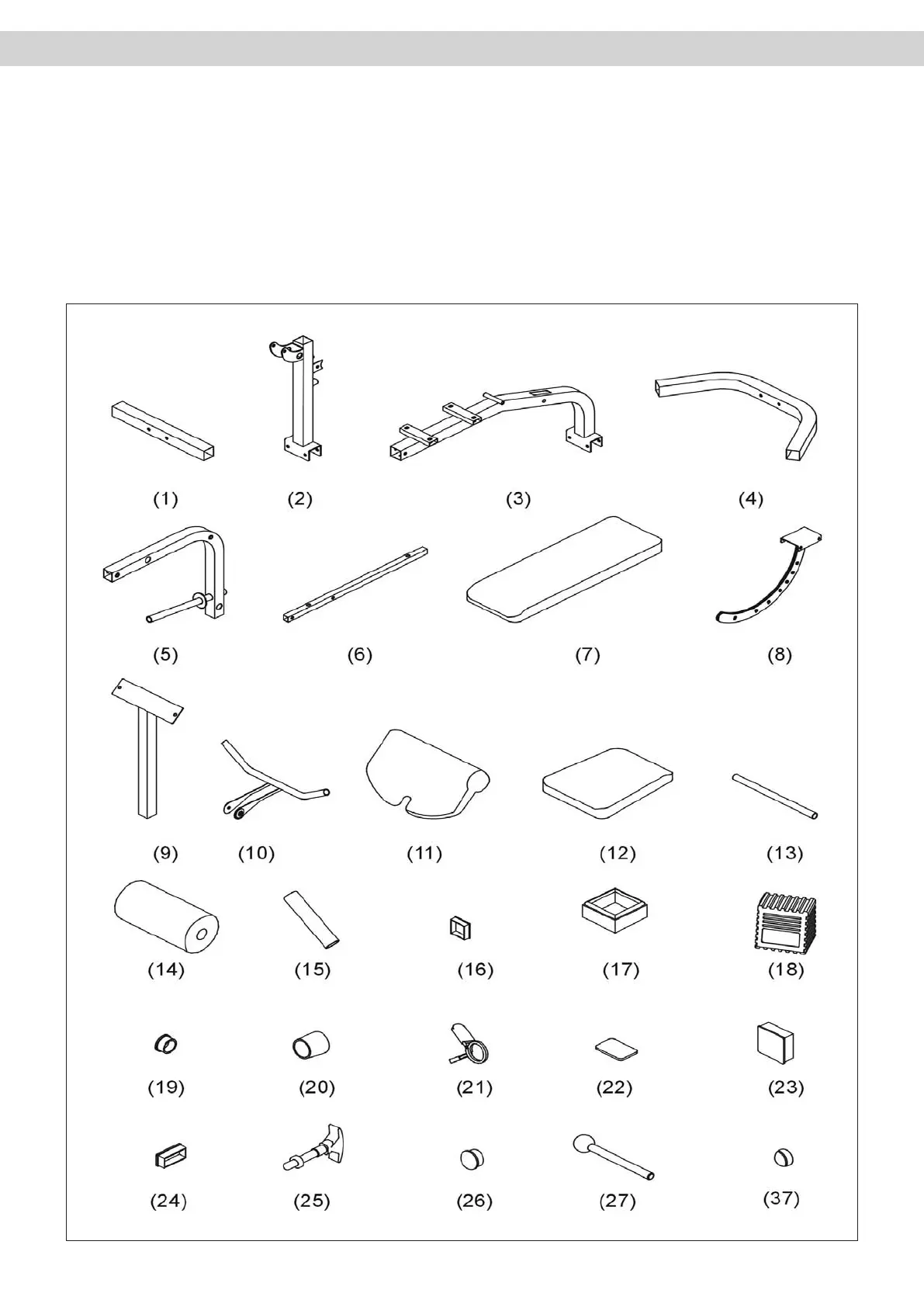 (1) (2) (3) (4)

(5) (6) (7) (8)

(9) (10) (11) (12) (13)

(14) (15) (16) (17) (18)

(19) (20) (21) (22) (23)

(24) (25) (26) (27) (37)