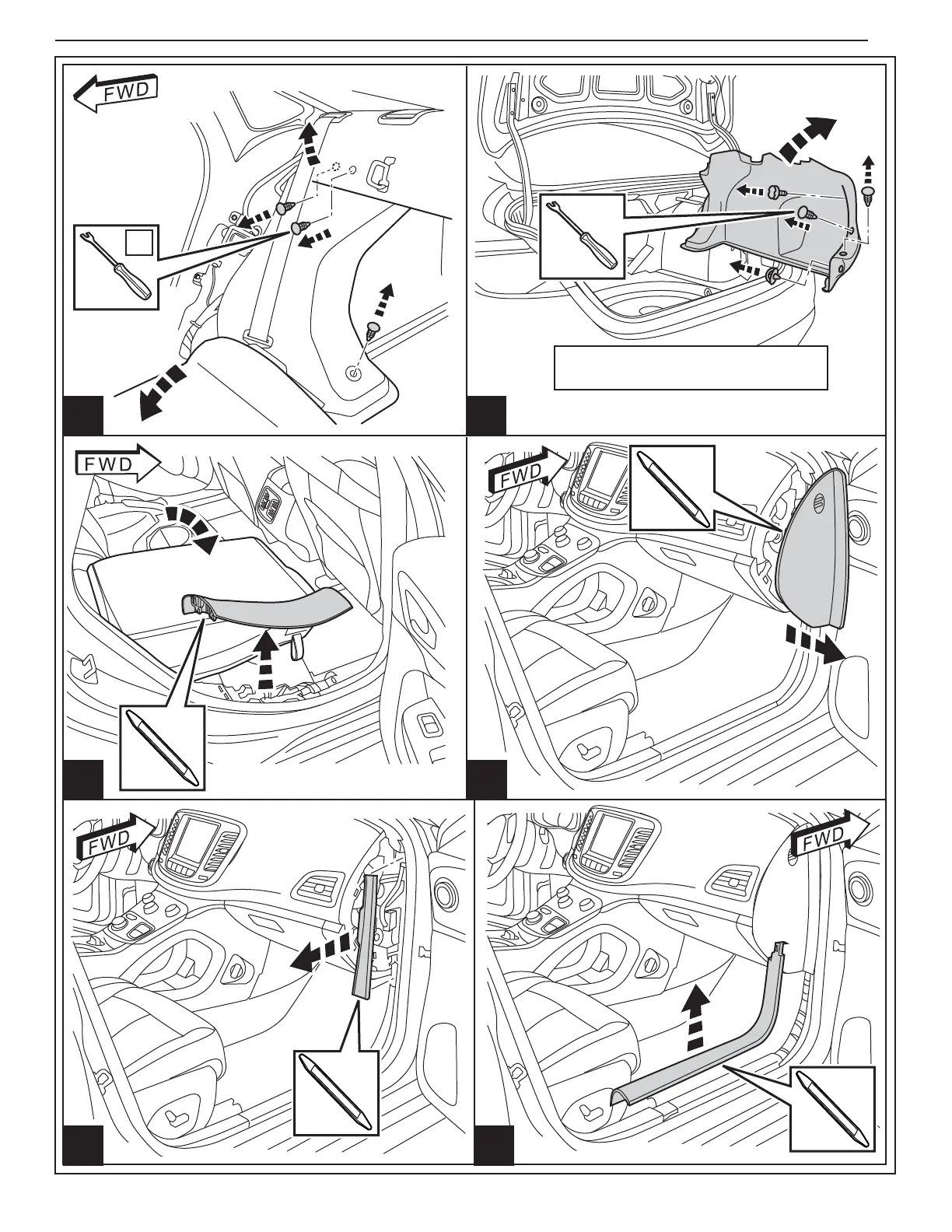 FWD

FWD

FWD

FWD

FWD