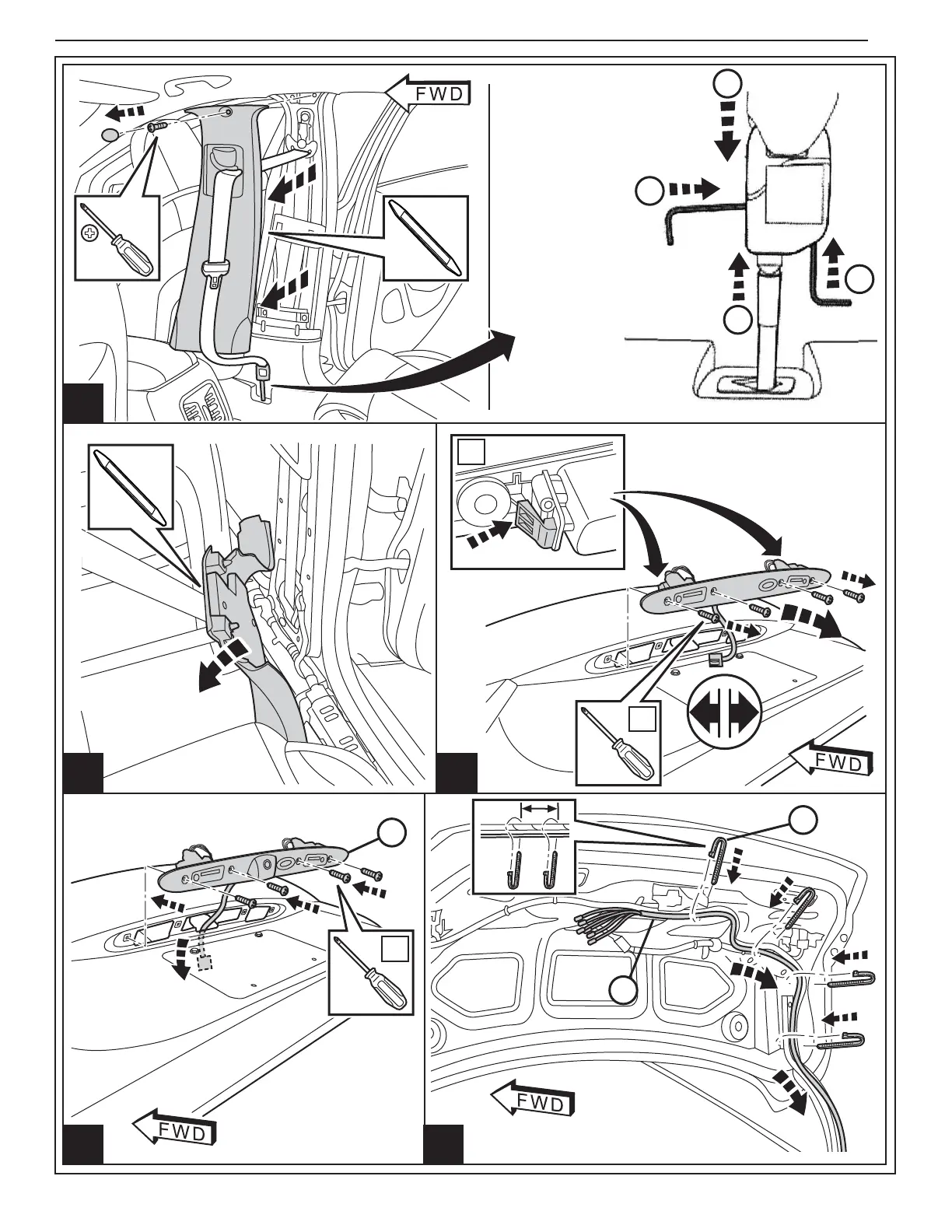 FWD

FWD

FWD

FWD