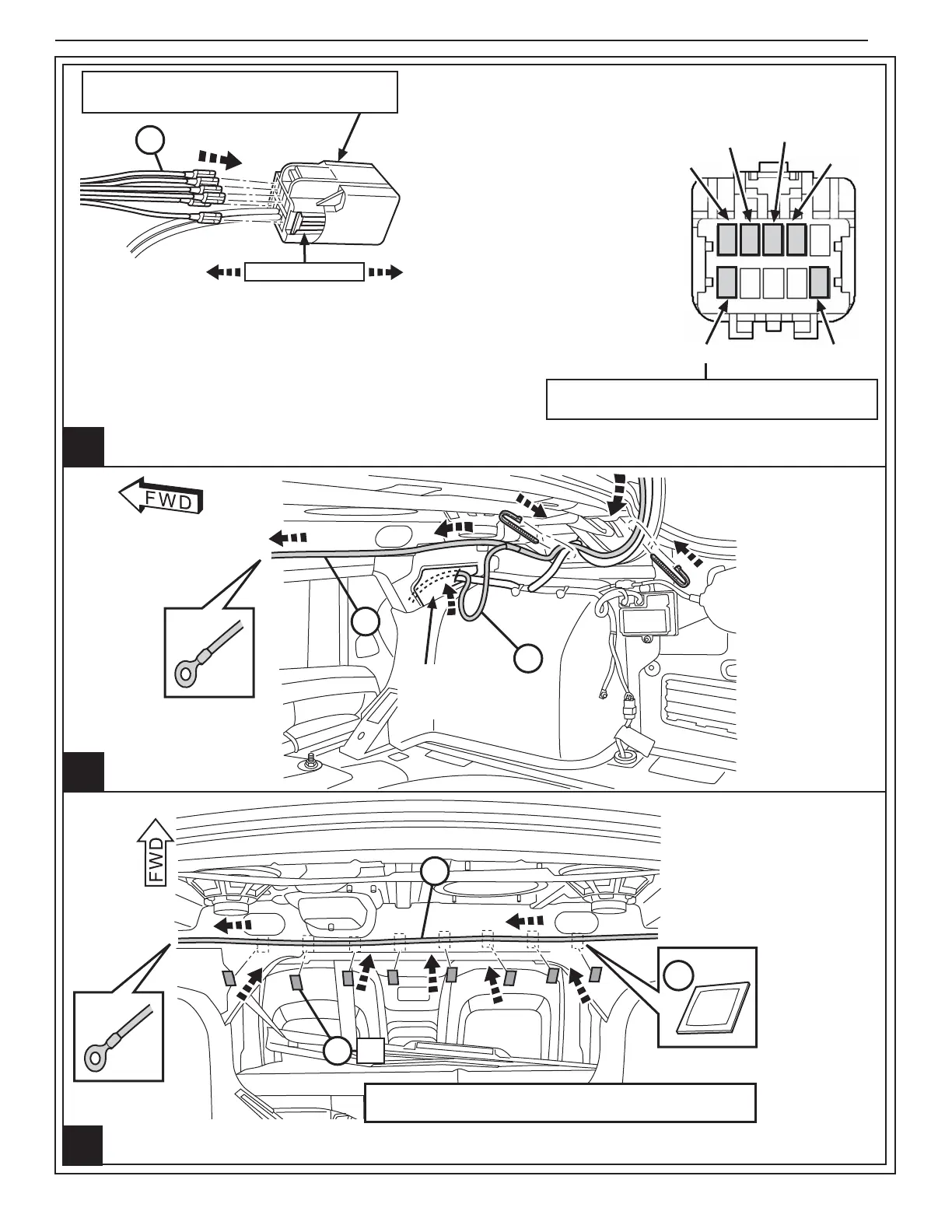 FWD

FWD