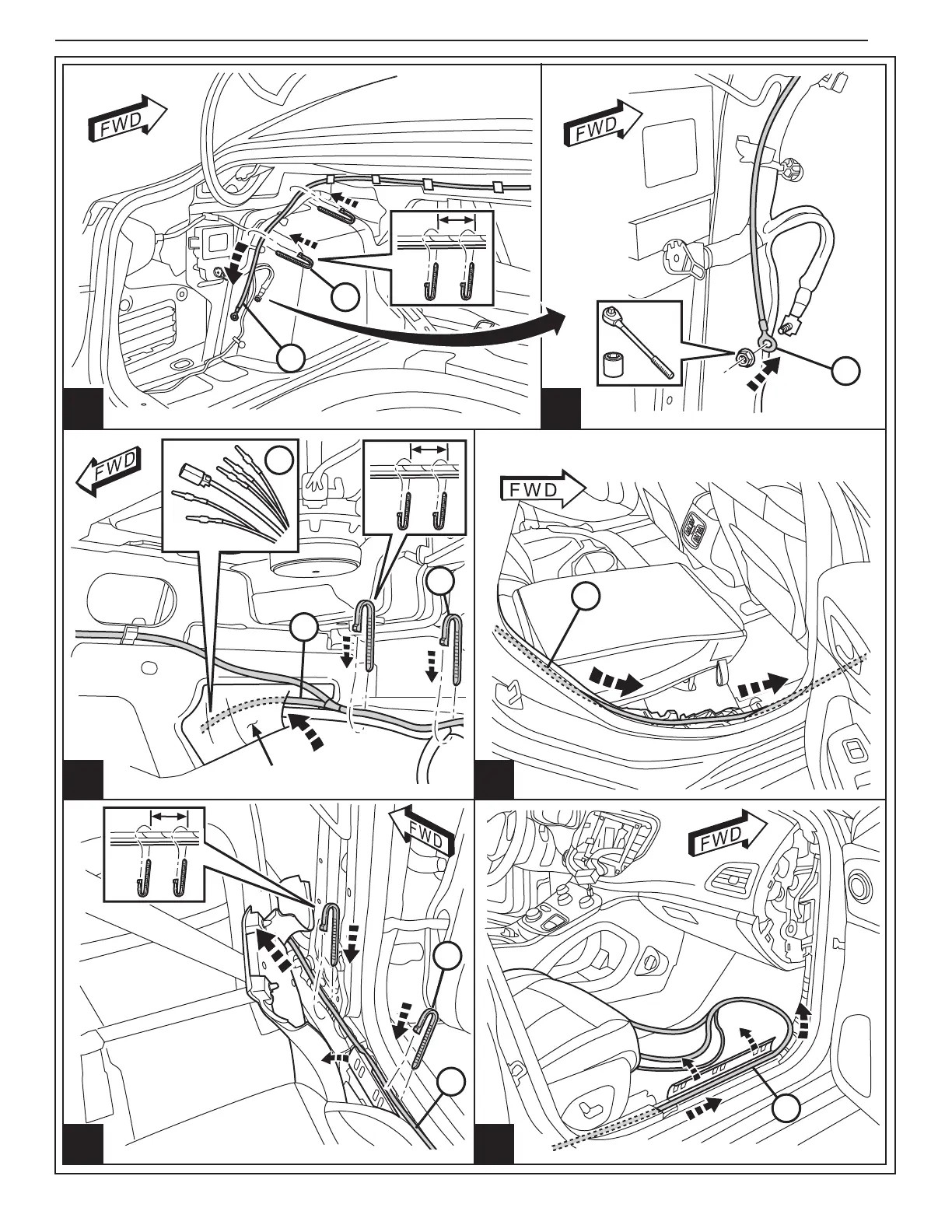 FWD

FWD

FWD

FWD

FWD

FWD