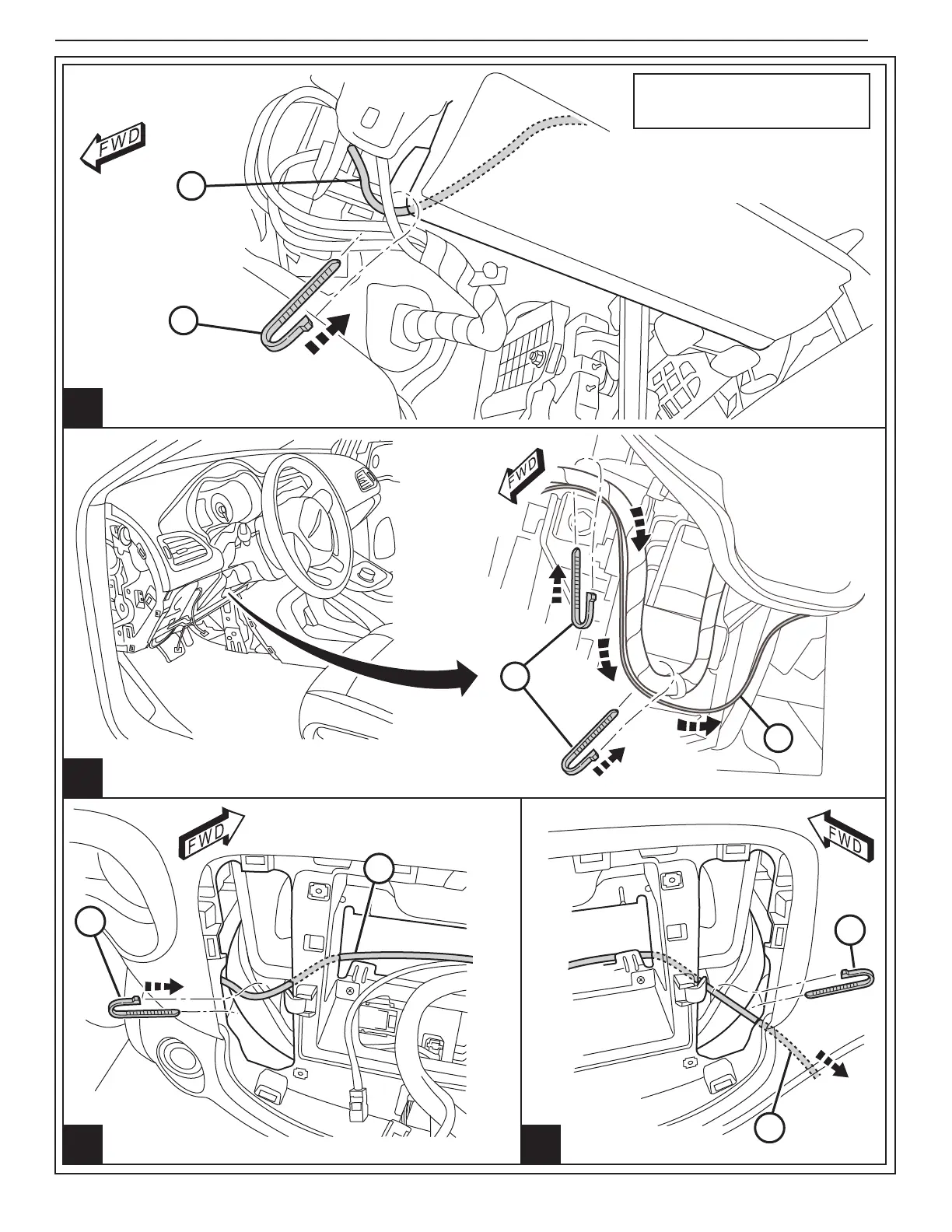 FWD

FWD

FWD

FWD