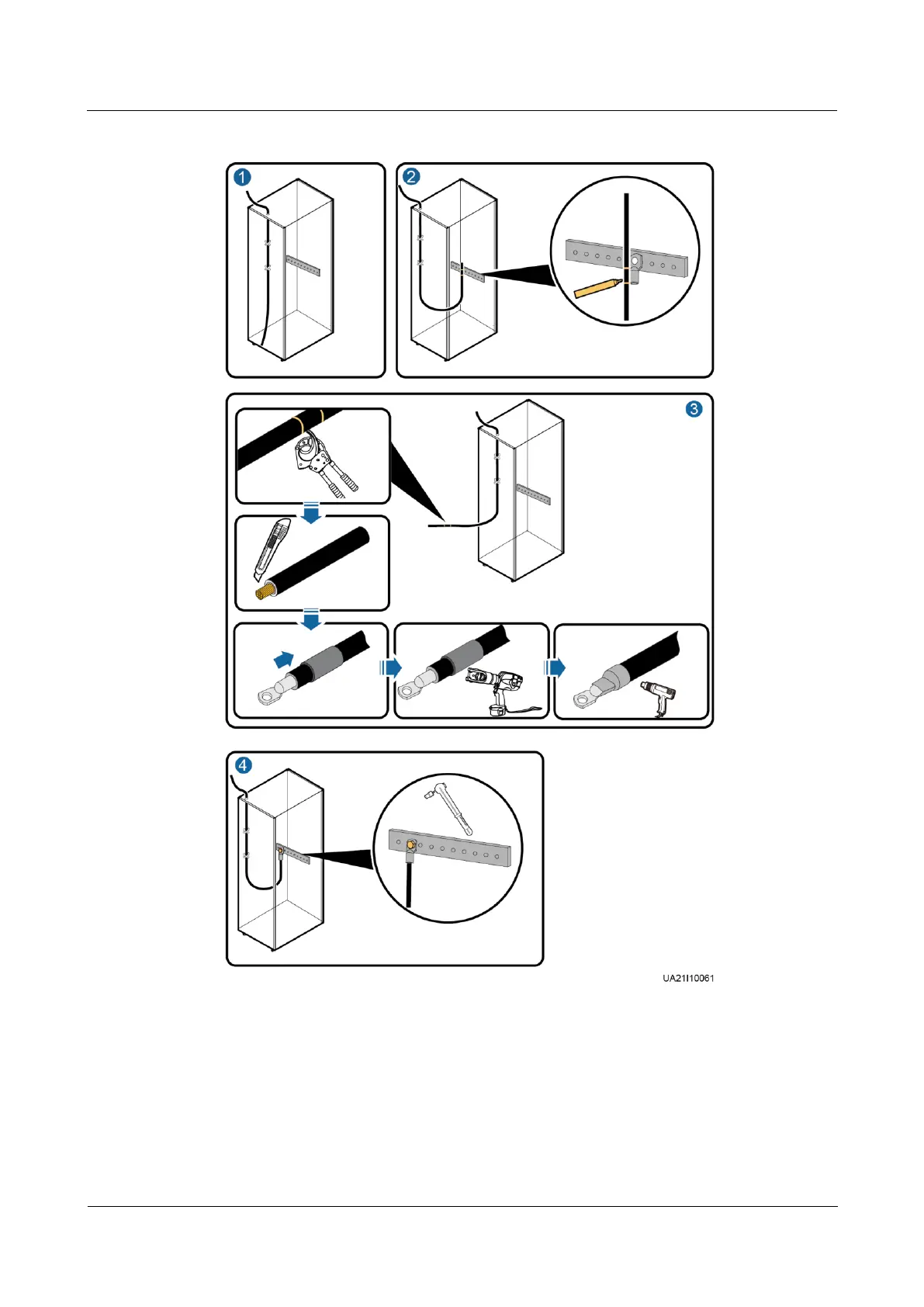 1

2

3

4

UA21I10061