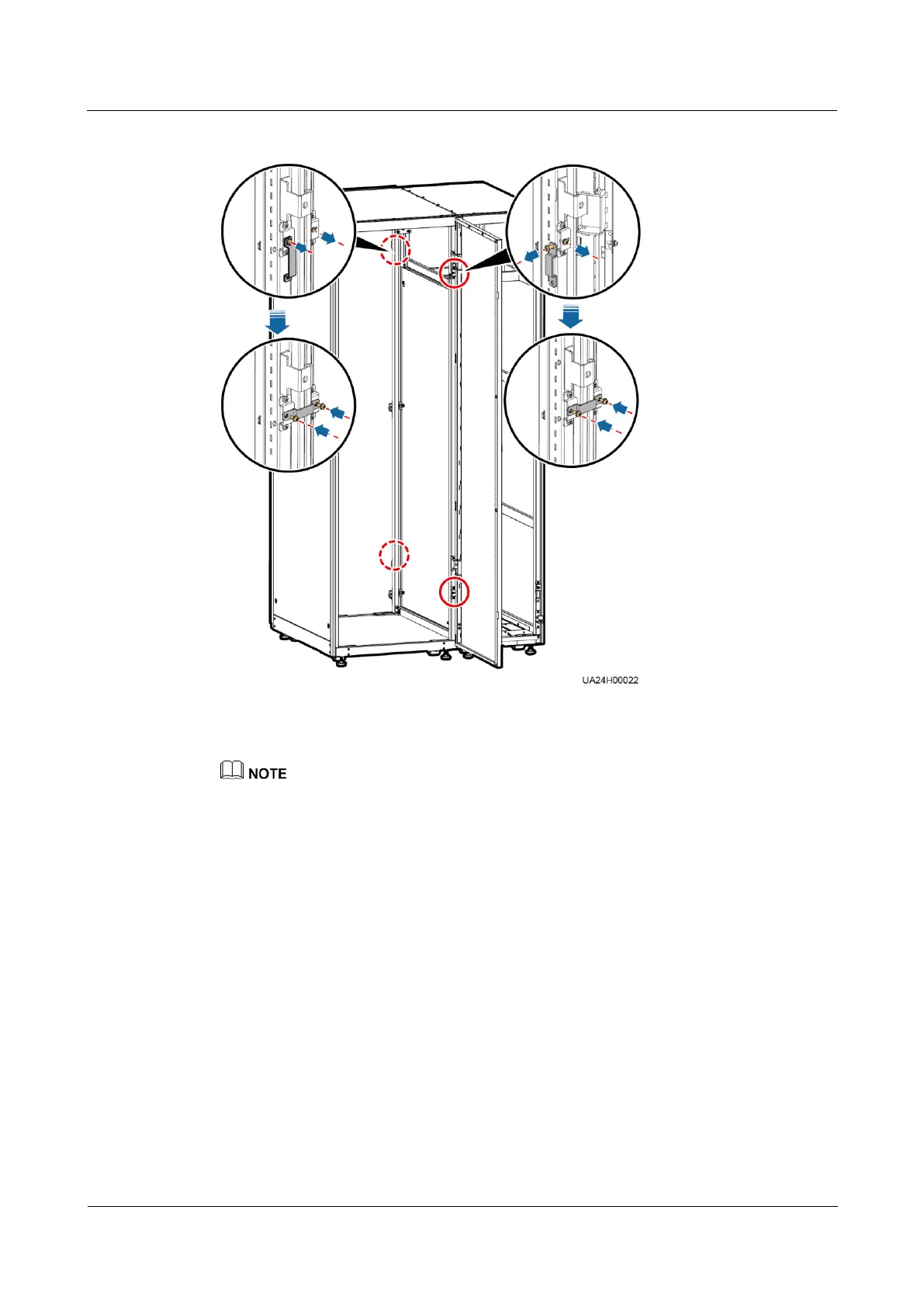 UA24H00022

NOTE