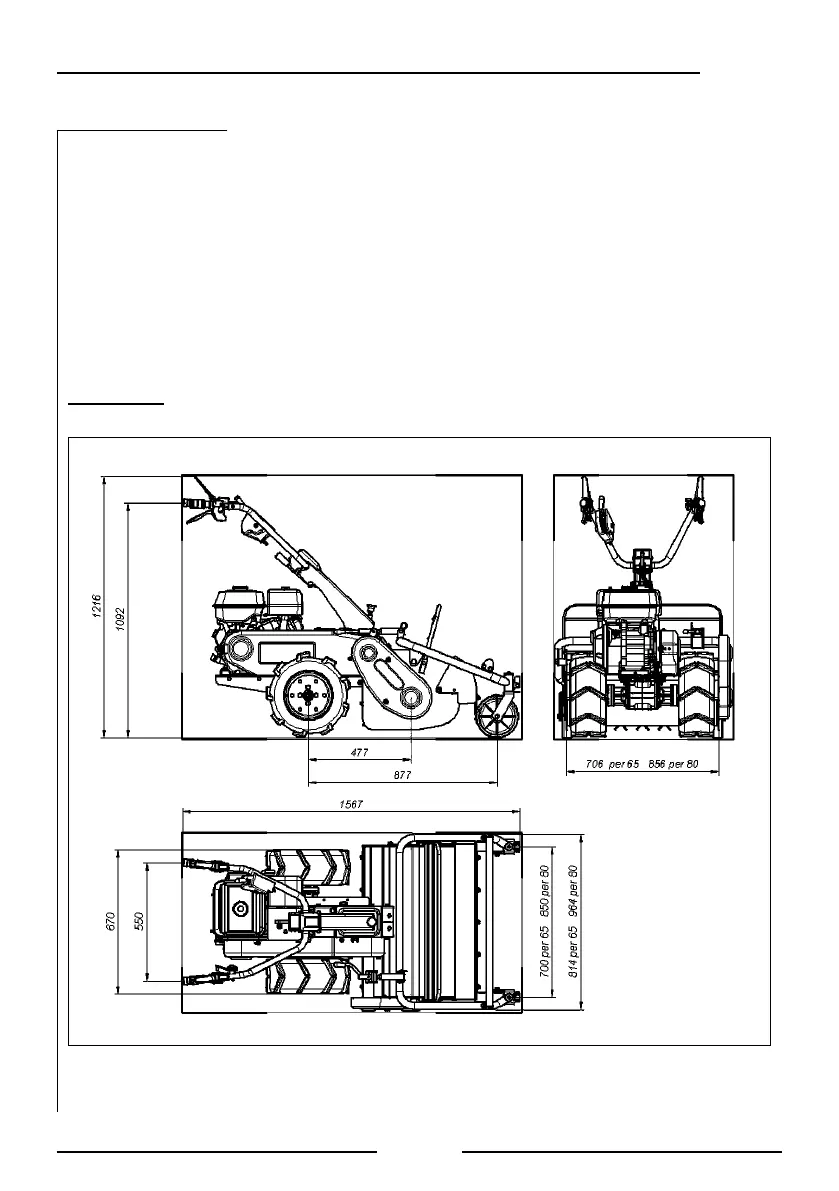 1216
1092
477
877
706 per 65 856 per 80
1567
670
550
700 per 65 850 per 80
814 per 65 964 per 80