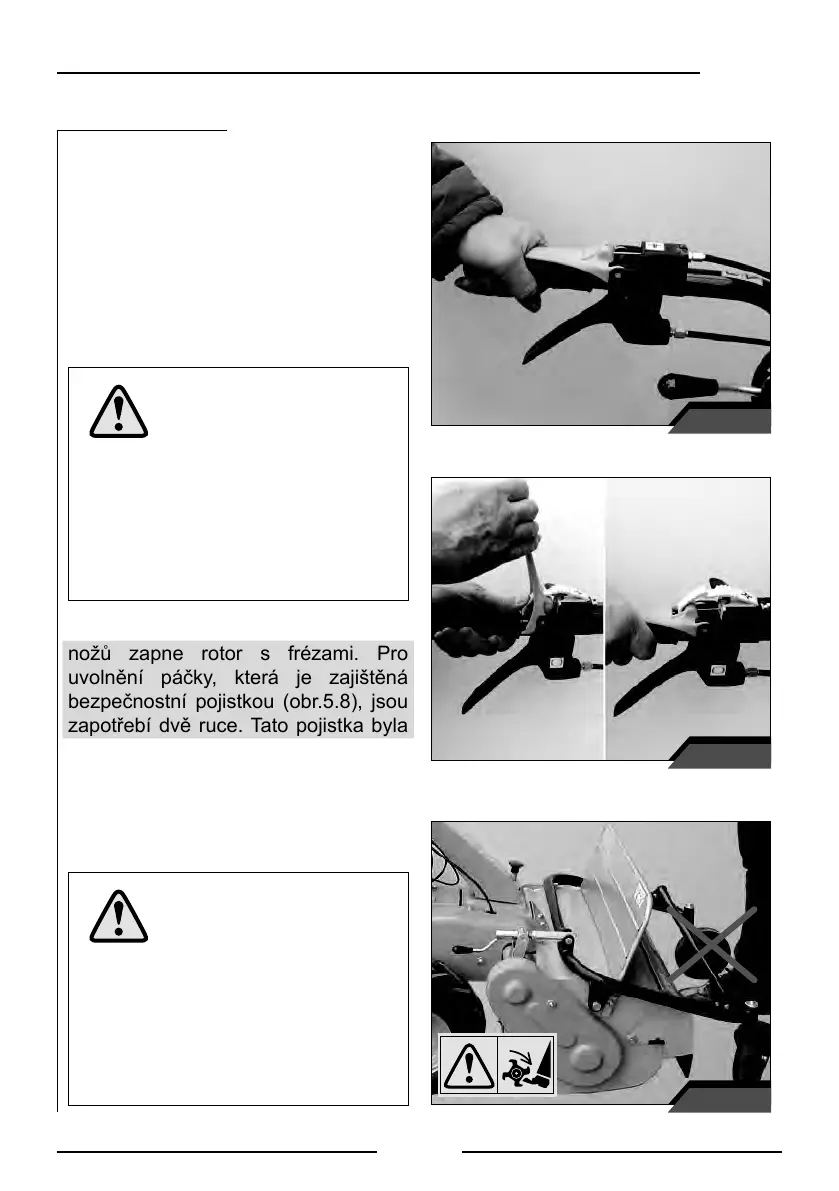 nožů zapne rotor s frézami. Pro uvolnění páčky, která je zajištěná bezpečnostní pojistkou (obr.5.8), jsou zapotřebí dvě ruce. Tato pojistka byla