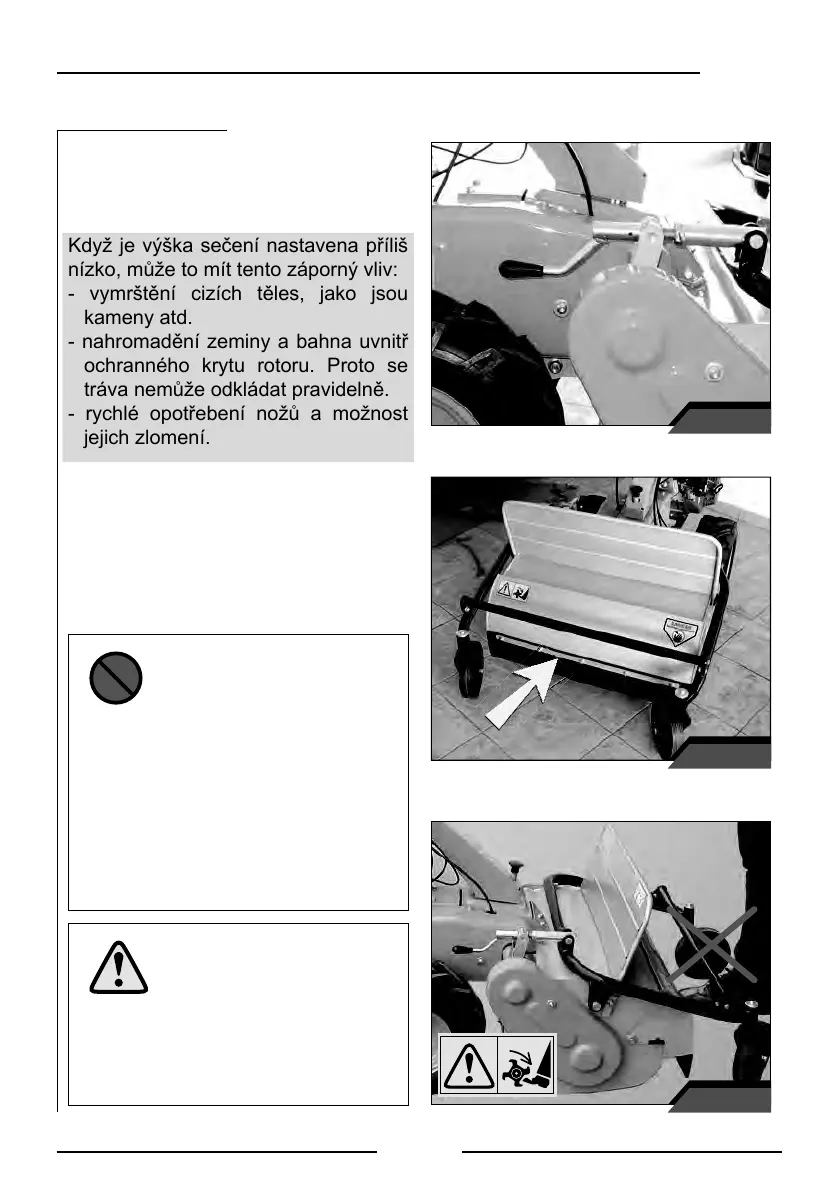 Když je výška sečení nastavena příliš nízko, může to mít tento záporný vliv:
- vymrštění cizích těles, jako jsou kameny atd.
- nahromadění zeminy a bahna uvnitř ochranného krytu rotoru. Proto se tráva nemůže odkládat pravidelně.
- rychlé opotřebení nožů a možnost jejich zlomení.