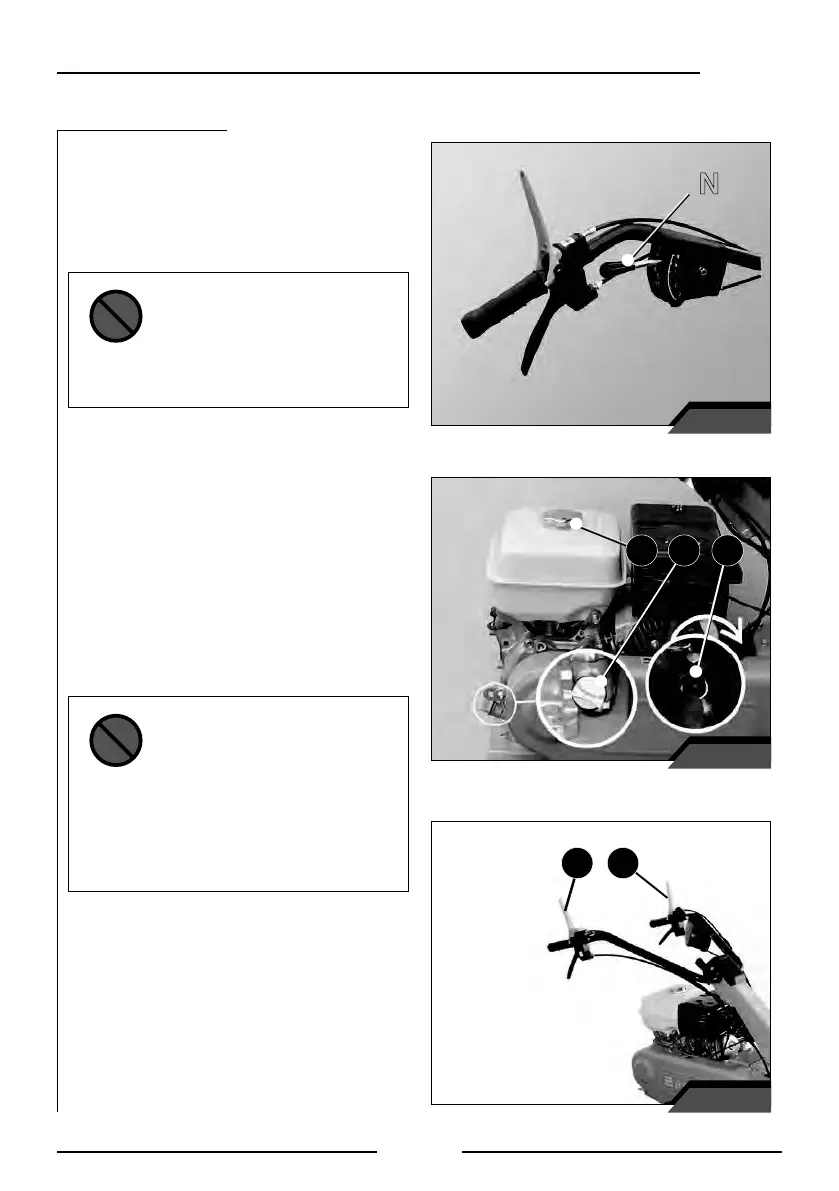 N