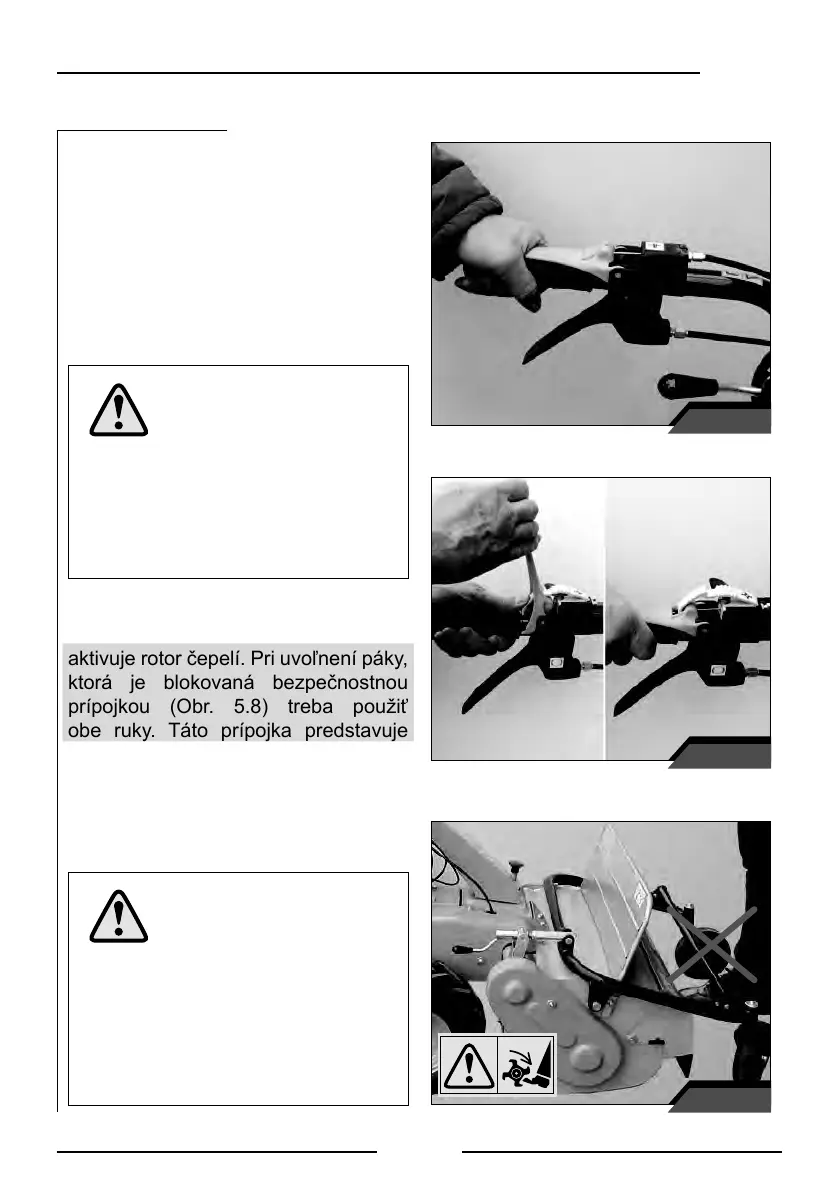 aktivuje rotor čepelí. Pri uvoľnení páky, ktorá je blokovaná bezpečnostnou prípojkou (Obr. 5.8) treba použiť obe ruky. Táto prípojka predstavuje