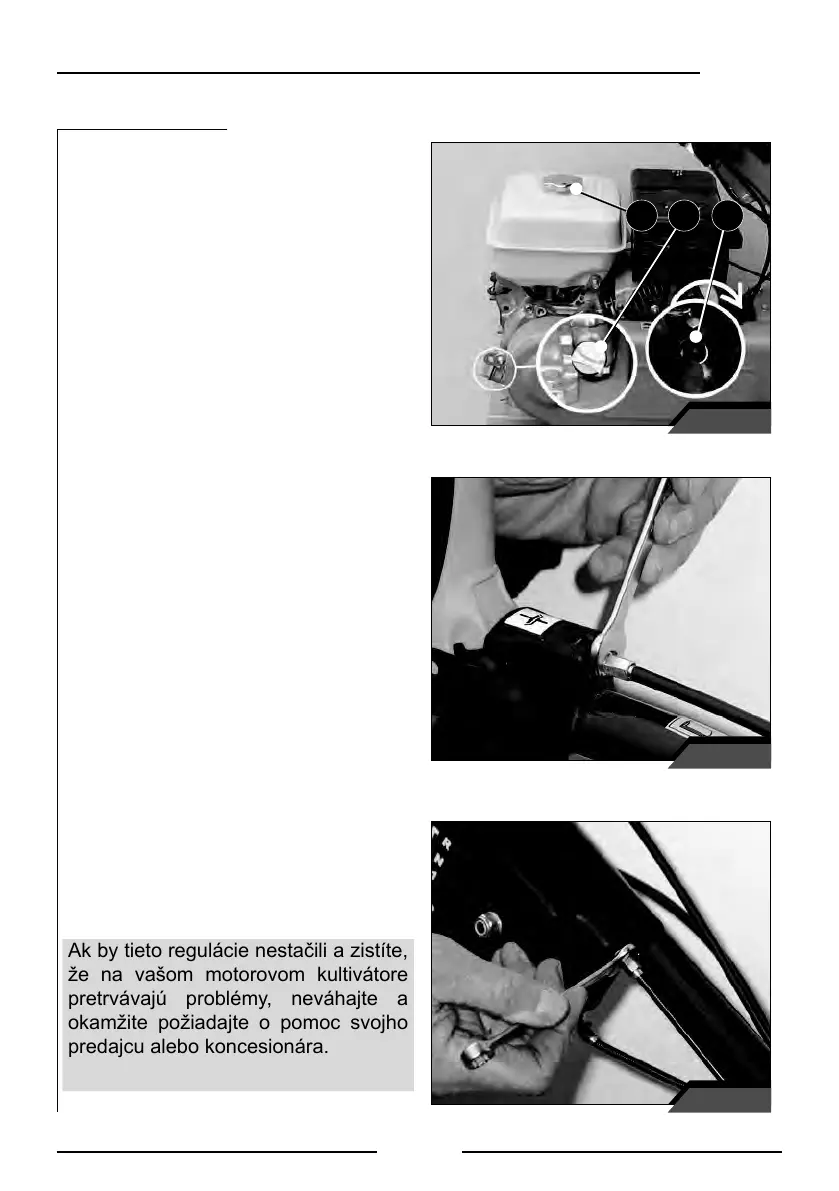 Ak by tieto regulácie nestačili a zistíte, že na vašom motorovom kultivátore pretrvávajú problémy, neváhajte a okamžite požiadajte o pomoc svojho predajcu alebo koncesionára.