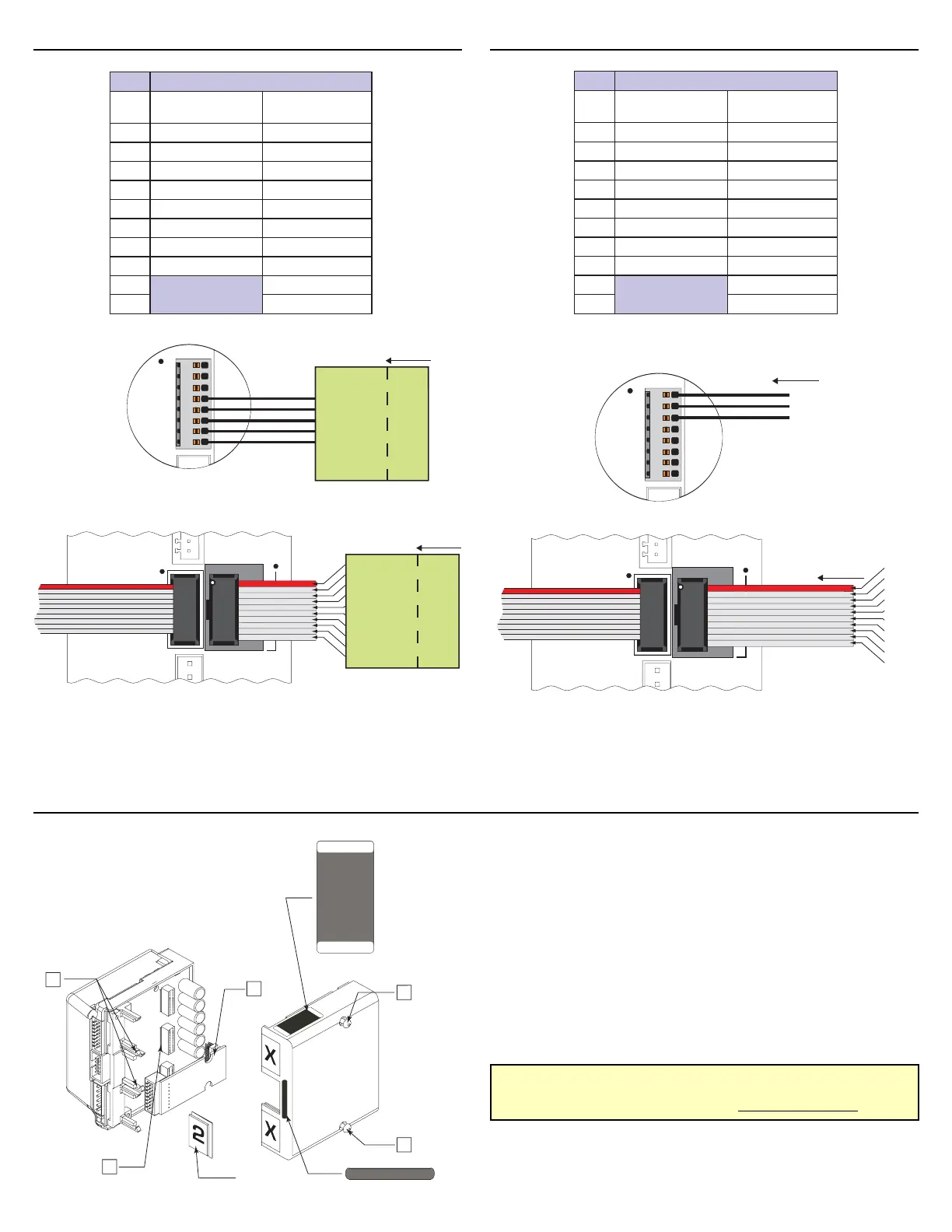 X

X

2