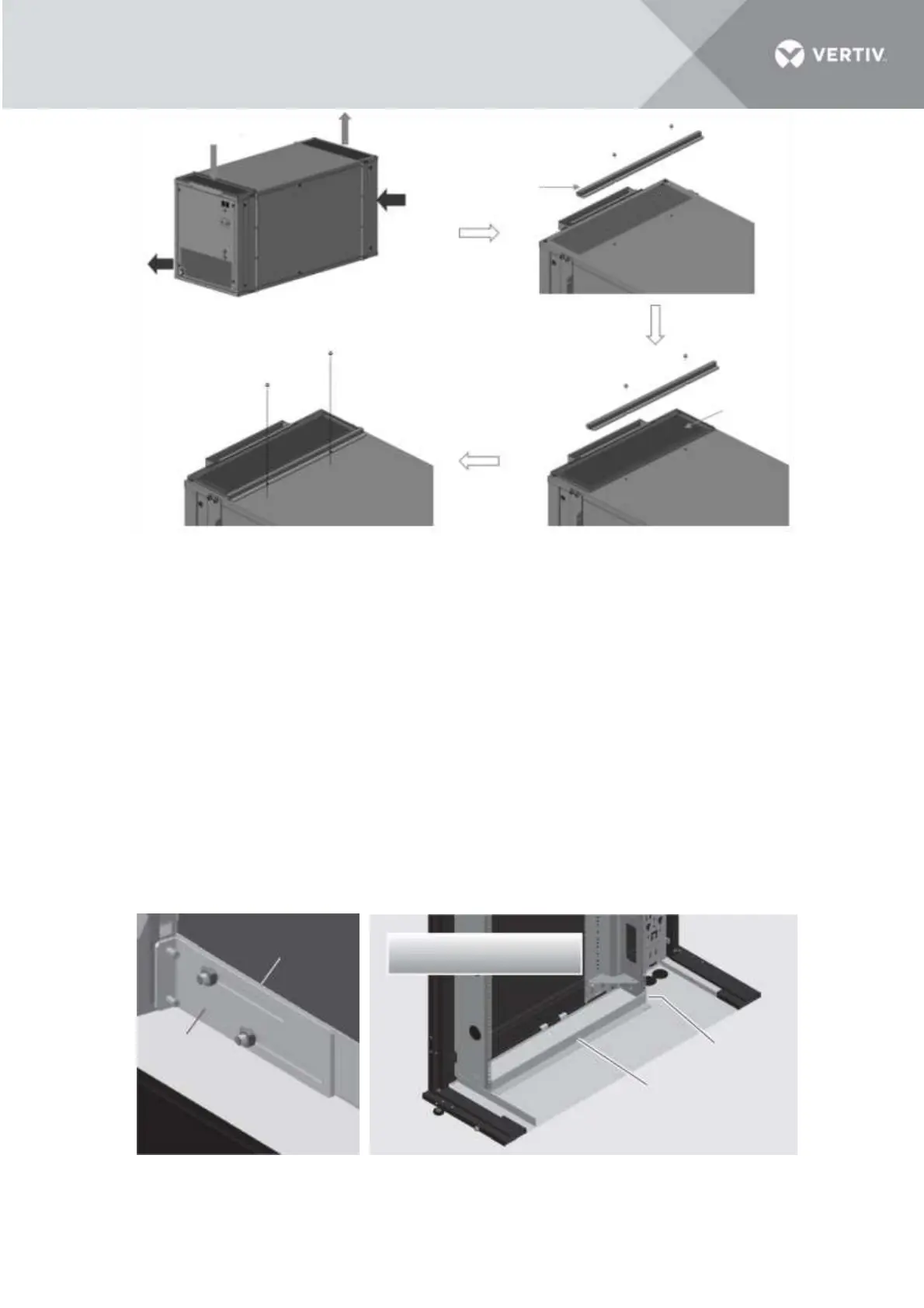 VERTIV.