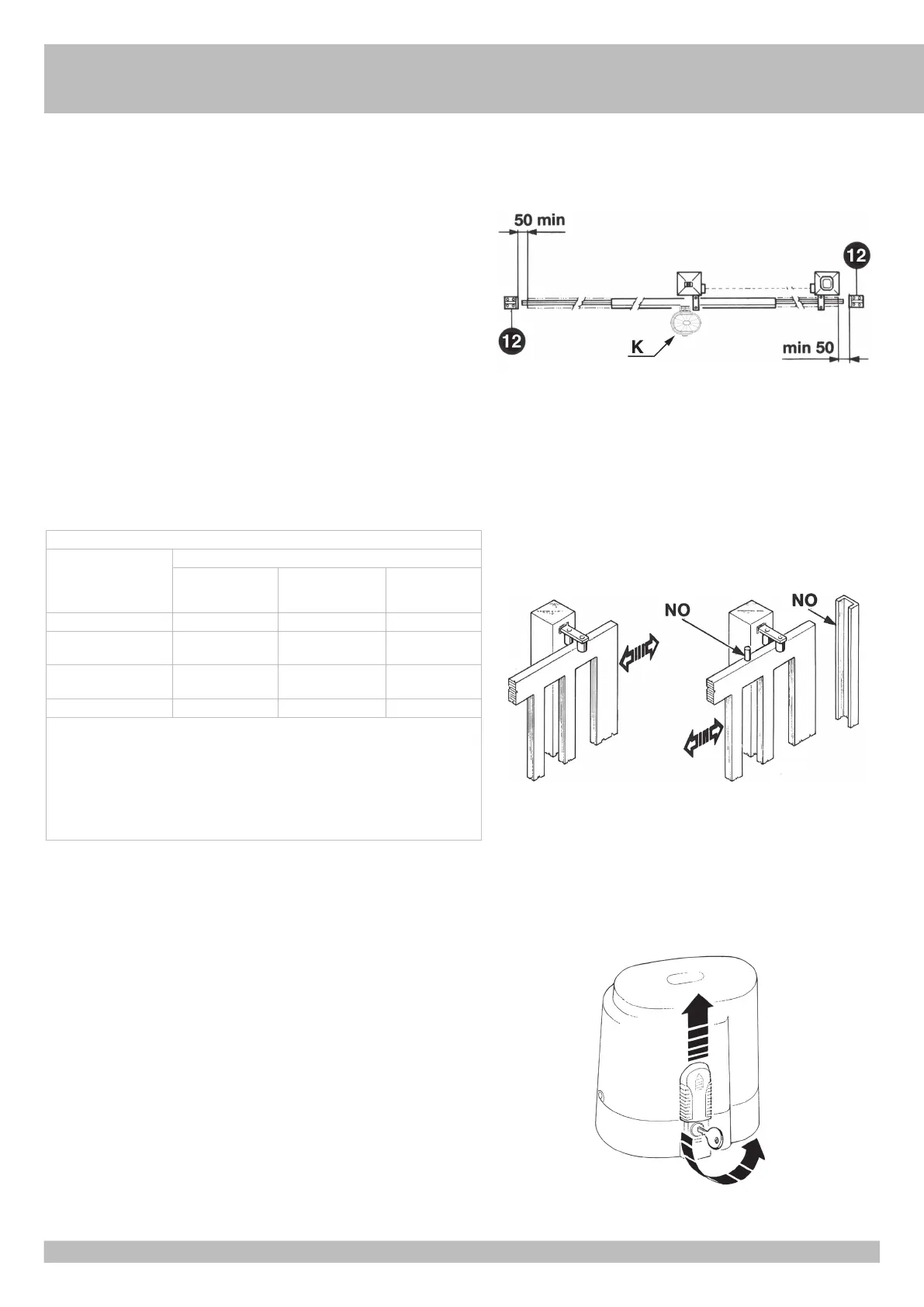 50 min

12

12

K

min 50

NO

NO