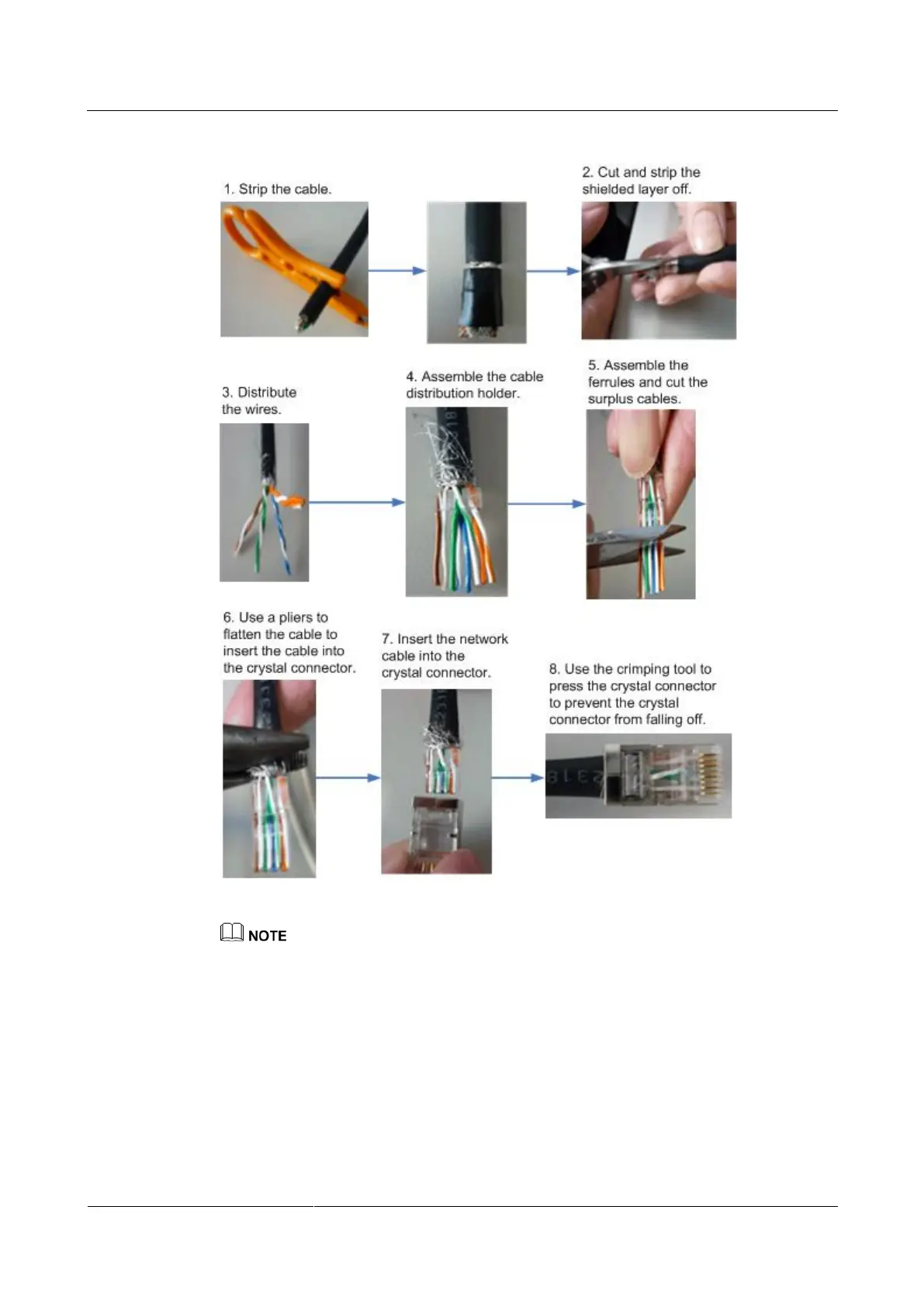 1. Strip the cable.

2. Cut and strip the shielded layer off.

3. Distribute the wires.

4. Assemble the cable distribution holder.

5. Assemble the ferrules and cut the surplus cables.

6. Use a pliers to flatten the cable to insert the cable into the crystal connector.

7. Insert the network cable into the crystal connector.

8. Use the crimping tool to press the crystal connector to prevent the crystal connector from falling off.

NOTE