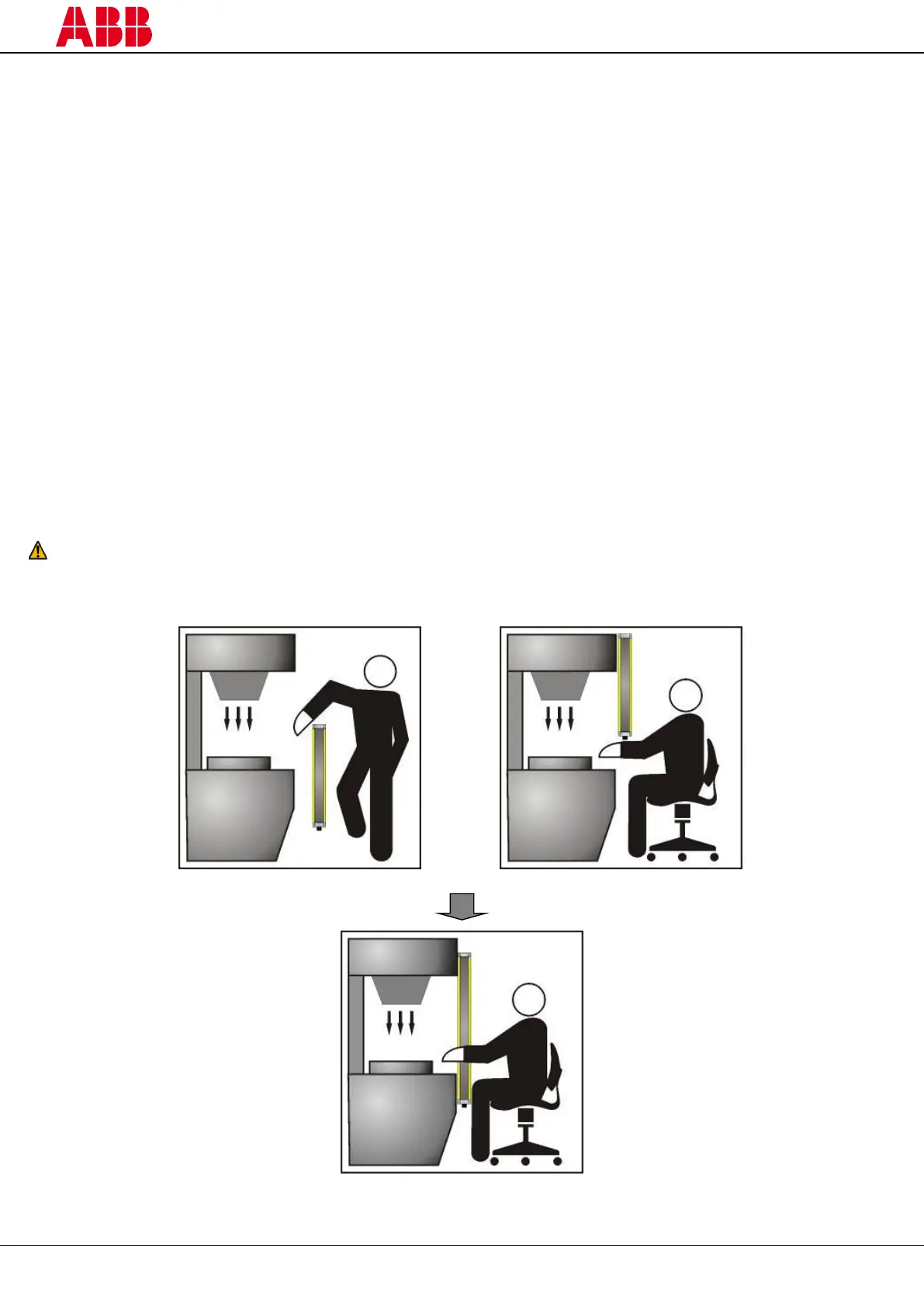 ABB