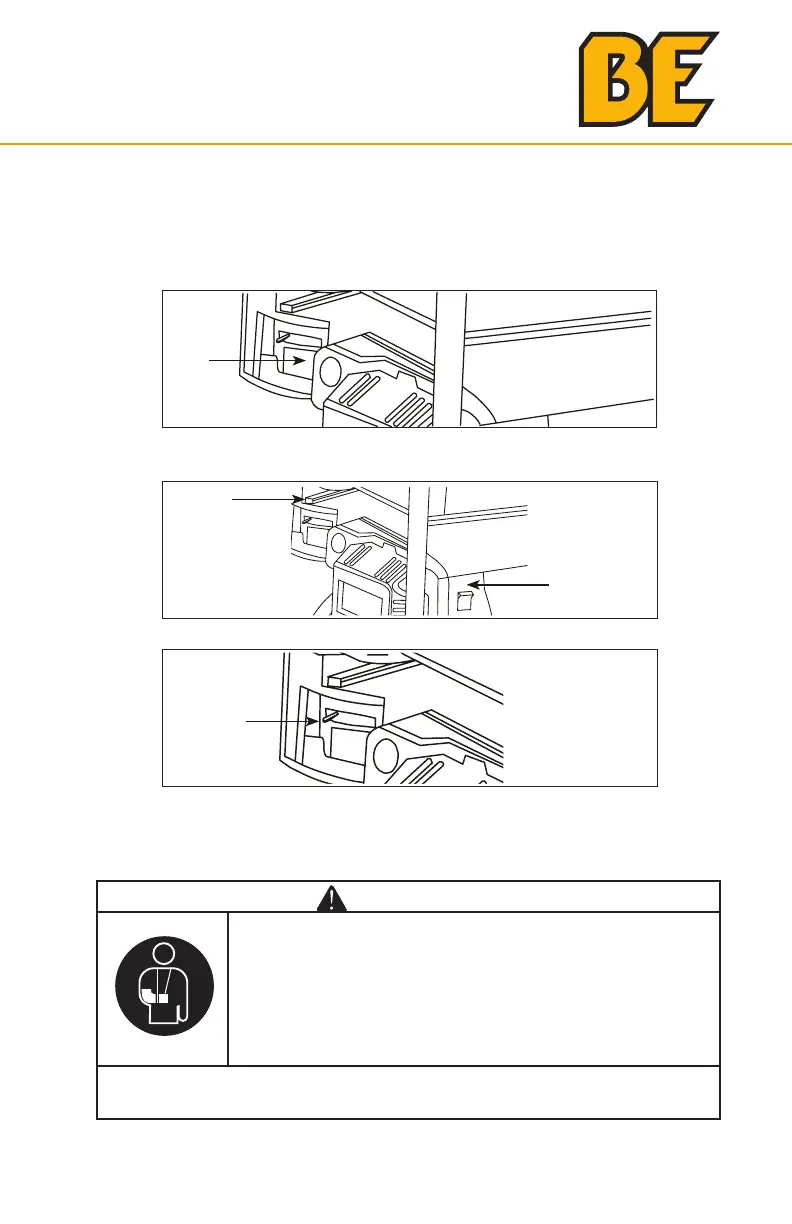 BE