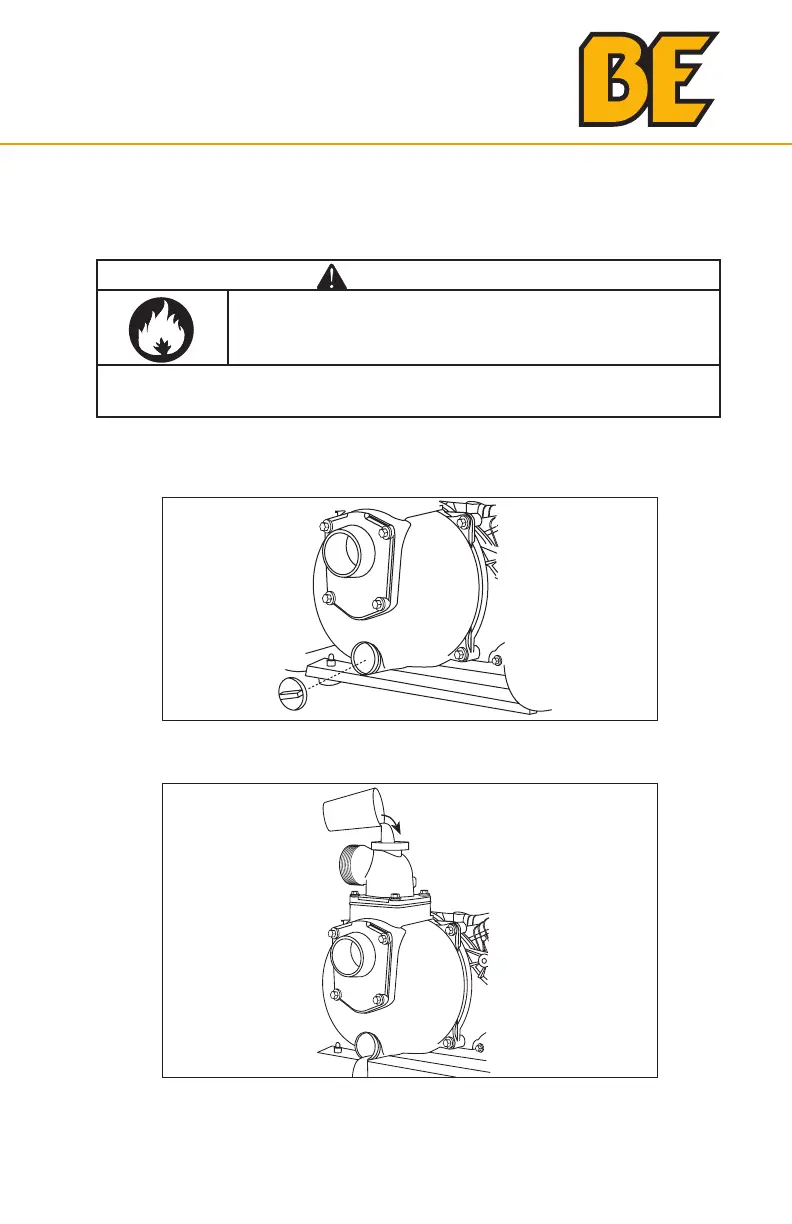 BE