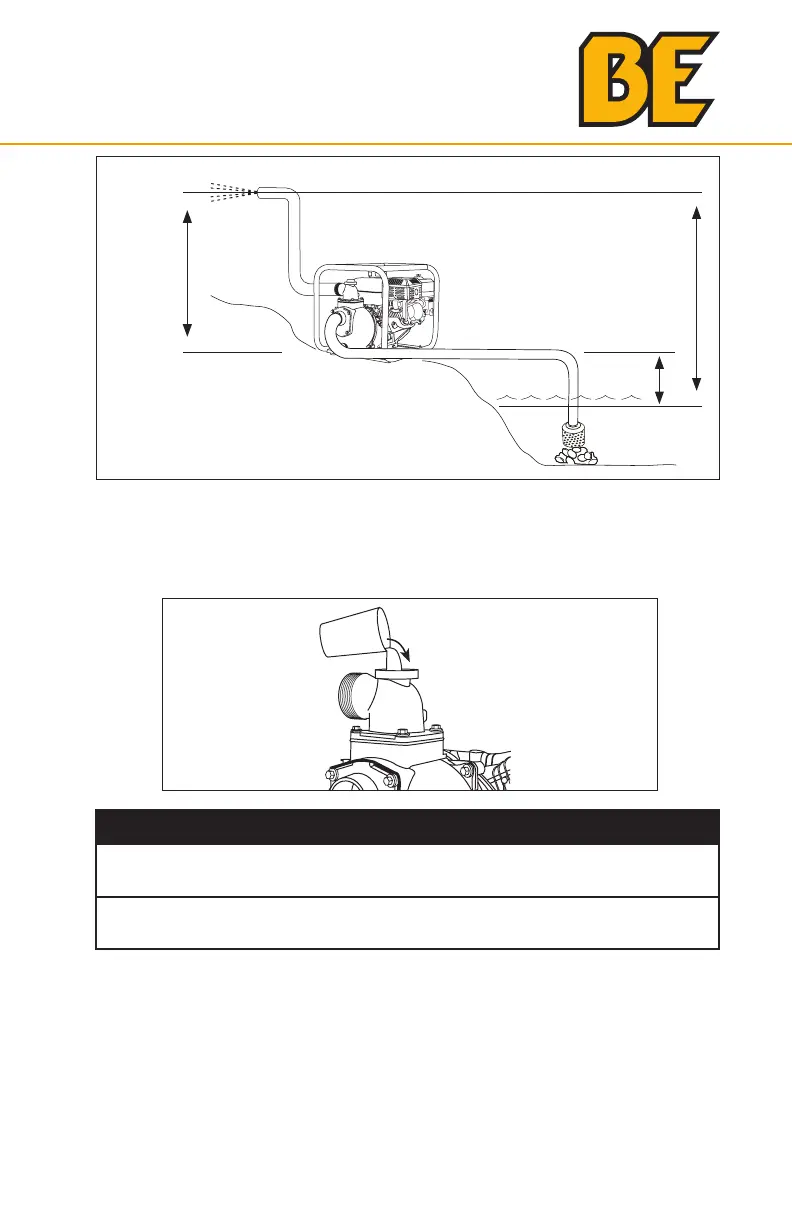 BE