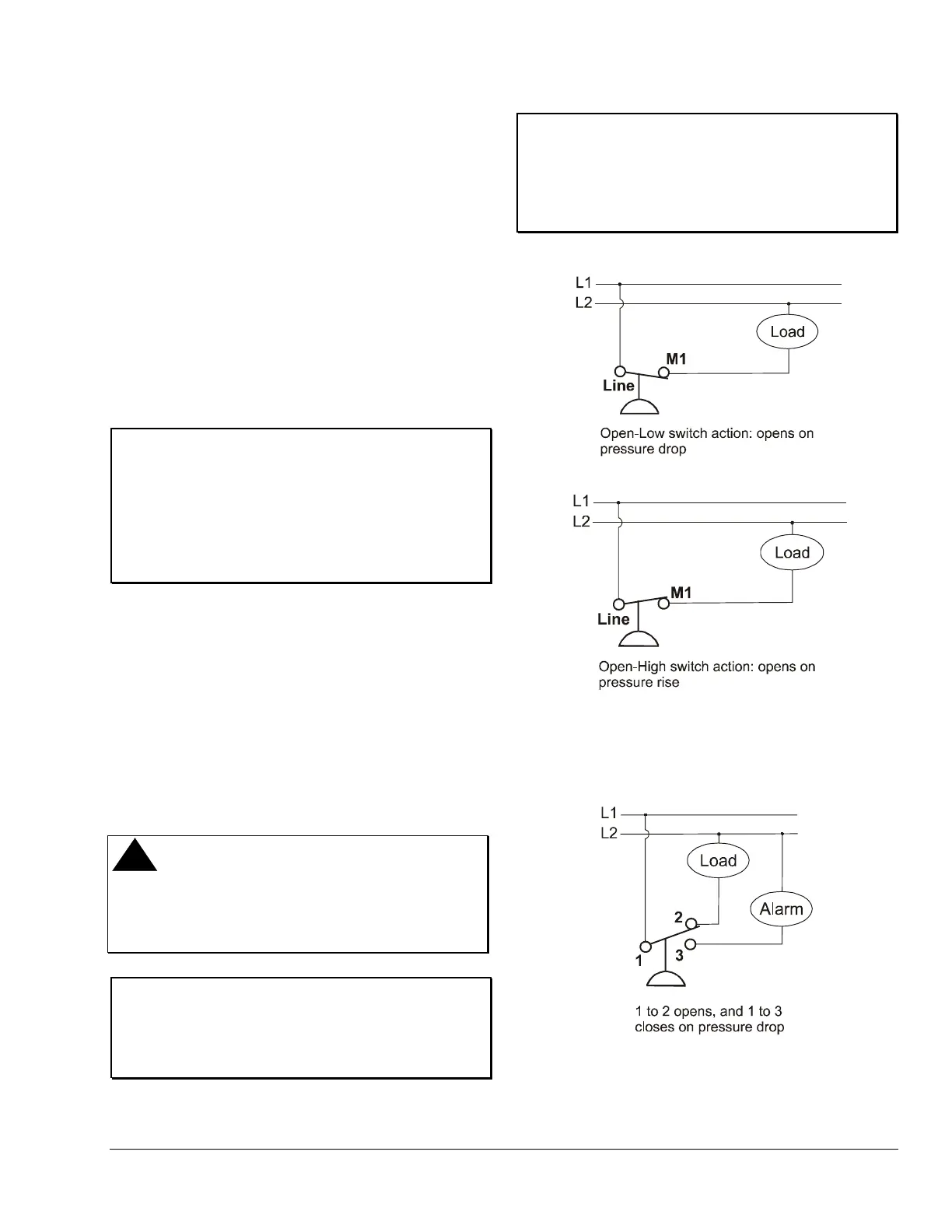 L1
L2
Load
M1
Line
Open-Low switch action: opens on pressure drop

L1
L2
Load
M1
Line
Open-High switch action: opens on pressure rise

L1
L2
Load
Alarm
2
1
3
1 to 2 opens, and 1 to 3 closes on pressure drop